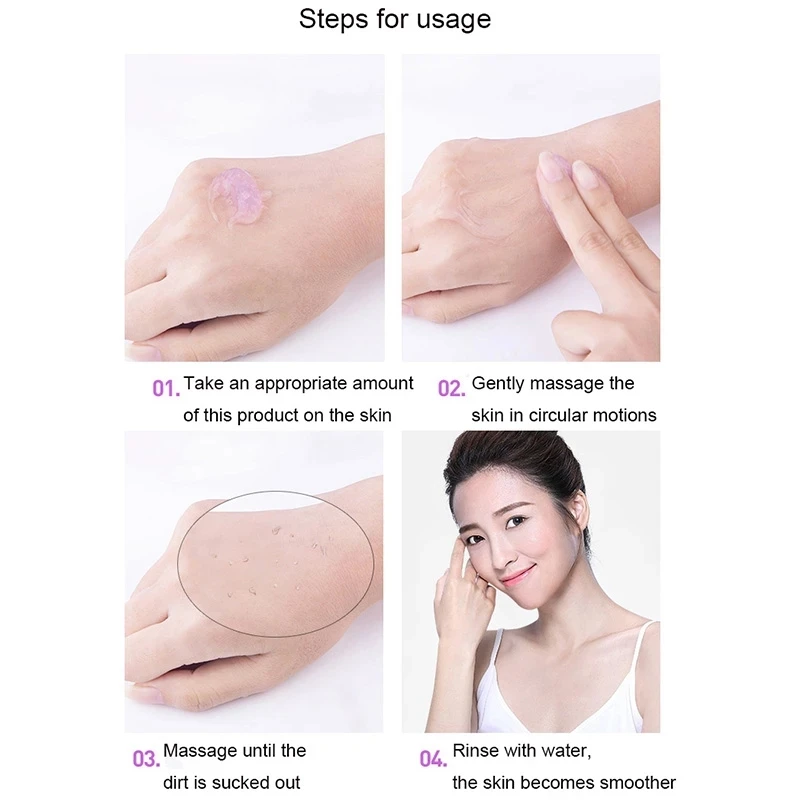 Steps for usage

01. Take an appropriate amount of this product on the skin

02. Gently massage the skin in circular motions

03. Massage until the dirt is sucked out

04. Rinse with water, the skin becomes smoother