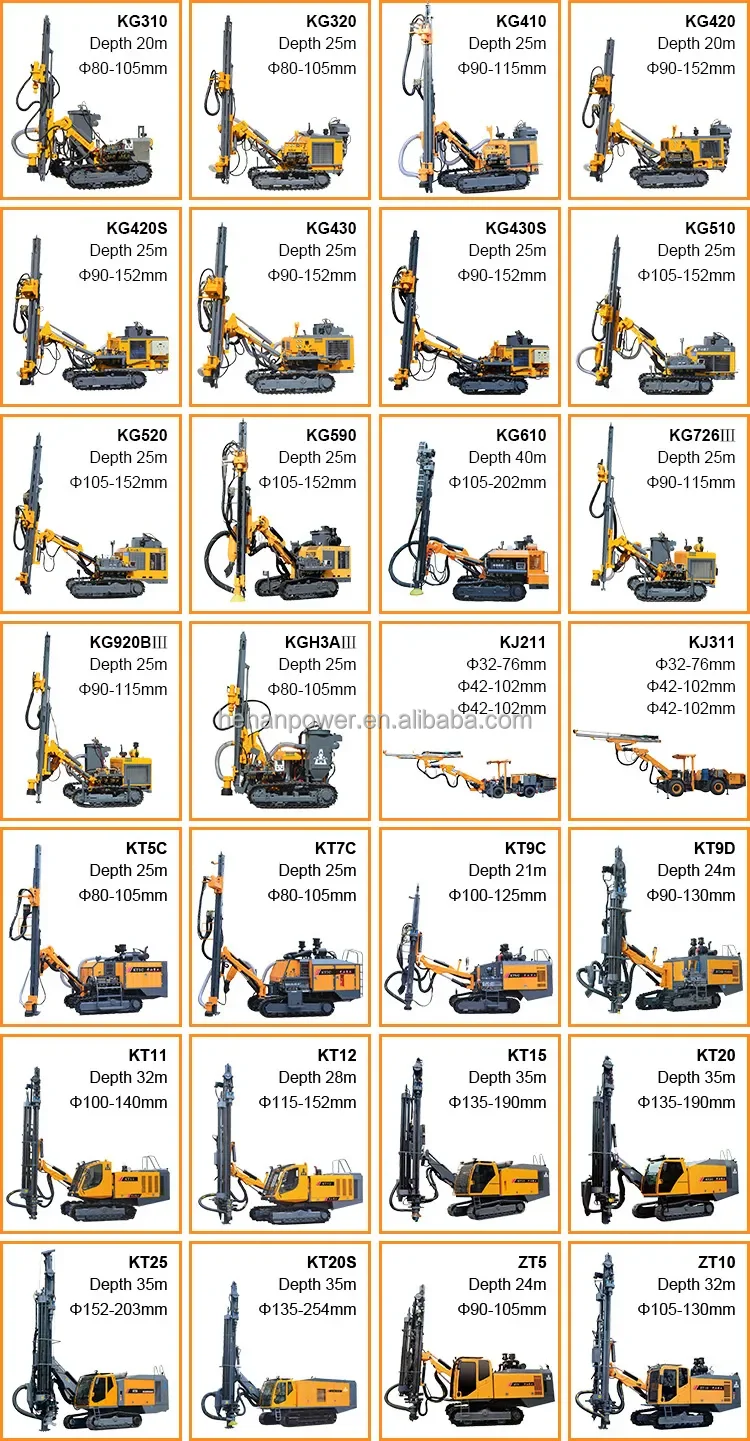 KG310
Depth 20m
Φ80-105mm

KG320
Depth 25m
Φ80-105mm

KG410
Depth 25m
Φ90-115mm

KG420
Depth 20m
Φ90-152mm

KG420S
Depth 25m
Φ90-152mm

KG430
Depth 25m
Φ90-152mm

KG430S
Depth 25m
Φ90-152mm

KG510
Depth 25m
Φ105-152mm

KG520
Depth 25m
Φ105-152mm

KG590
Depth 25m
Φ105-152mm

KG610
Depth 40m
Φ105-202mm

KG726Ⅲ
Depth 25m
Φ90-115mm

KG920BⅢ
Depth 25m
Φ90-115mm

KGH3AⅢ
Depth 25m
Φ80-105mm

KJ211
Φ32-76mm
Φ42-102mm
Φ42-102mm

KJ311
Φ32-76mm
Φ42-102mm
Φ42-102mm

henanpower.en.alibaba.com

KT5C
Depth 25m
Φ80-105mm

KT7C
Depth 25m
Φ80-105mm

KT9C
Depth 21m
Φ100-125mm

KT9D
Depth 24m
Φ90-130mm

KT11
Depth 32m
Φ100-140mm

KT12
Depth 28m
Φ115-152mm

KT15
Depth 35m
Φ135-190mm

KT20
Depth 35m
Φ135-190mm

KT25
Depth 35m
Φ152-203mm

KT20S
Depth 35m
Φ135-254mm

ZT5
Depth 24m
Φ90-105mm

ZT10
Depth 32m
Φ105-130mm