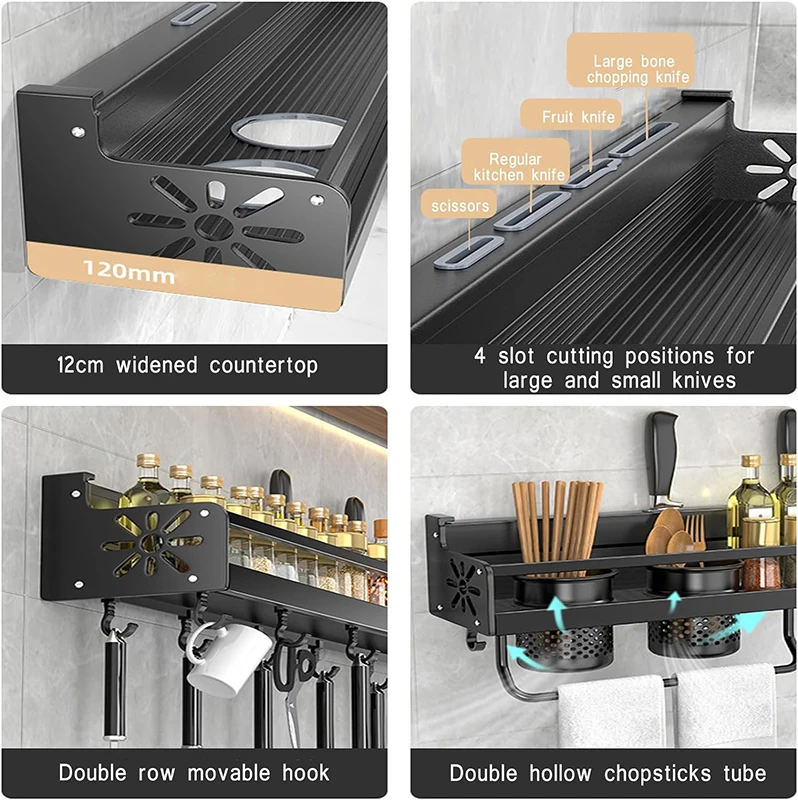 120mm

12cm widened countertop

Large bone chopping knife

Fruit knife

Regular kitchen knife

scissors

4 slot cutting positions for large and small knives

Double row movable hook

Double hollow chopsticks tube