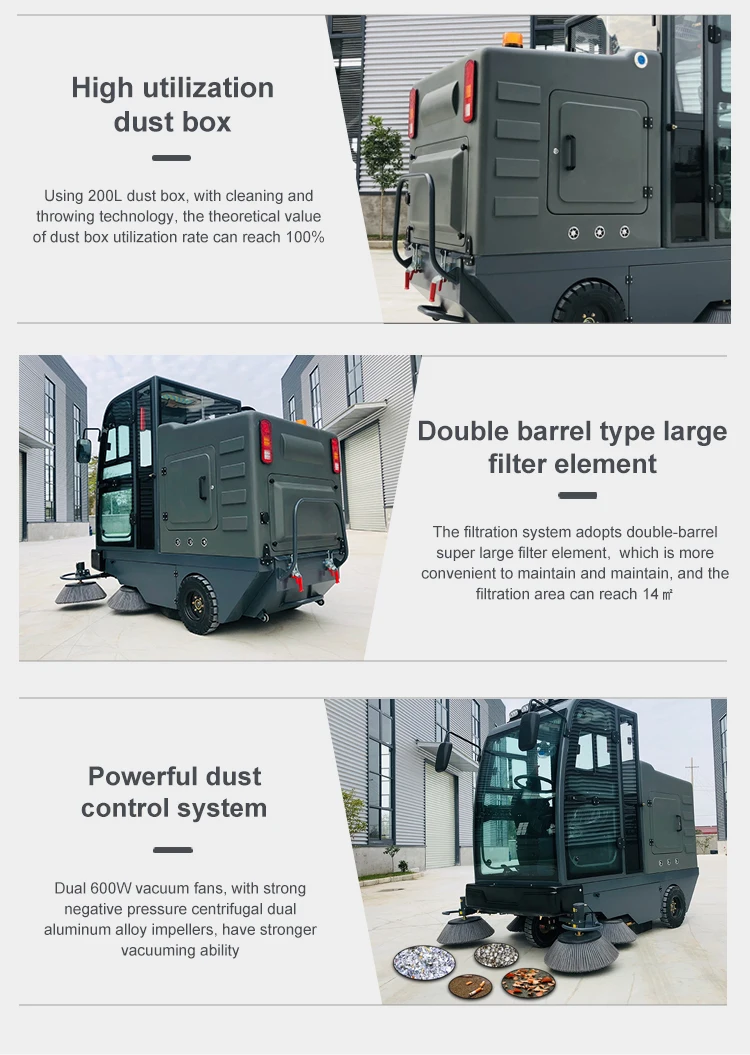 High utilization dust box

Using 200L dust box, with cleaning and throwing technology, the theoretical value of dust box utilization rate can reach 100%

Double barrel type large filter element

The filtration system adopts double-barrel super large filter element, which is more convenient to maintain and maintain, and the filtration area can reach 14 ㎡

Powerful dust control system

Dual 600W vacuum fans, with strong negative pressure centrifugal dual aluminum alloy impellers, have stronger vacuuming ability