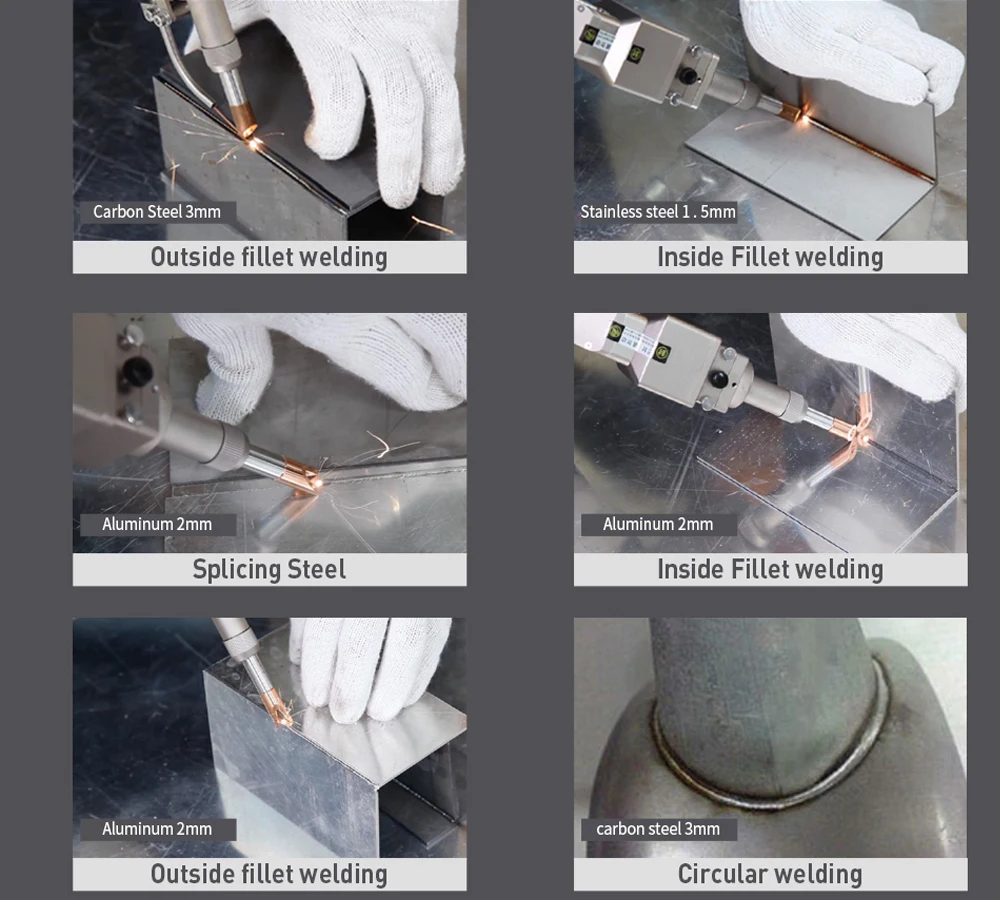 Carbon Steel 3mm
Outside fillet welding

Stainless steel 1 . 5mm
Inside Fillet welding

Aluminum 2mm
Splicing Steel

Aluminum 2mm
Inside Fillet welding

Aluminum 2mm
Outside fillet welding

carbon steel 3mm
Circular welding