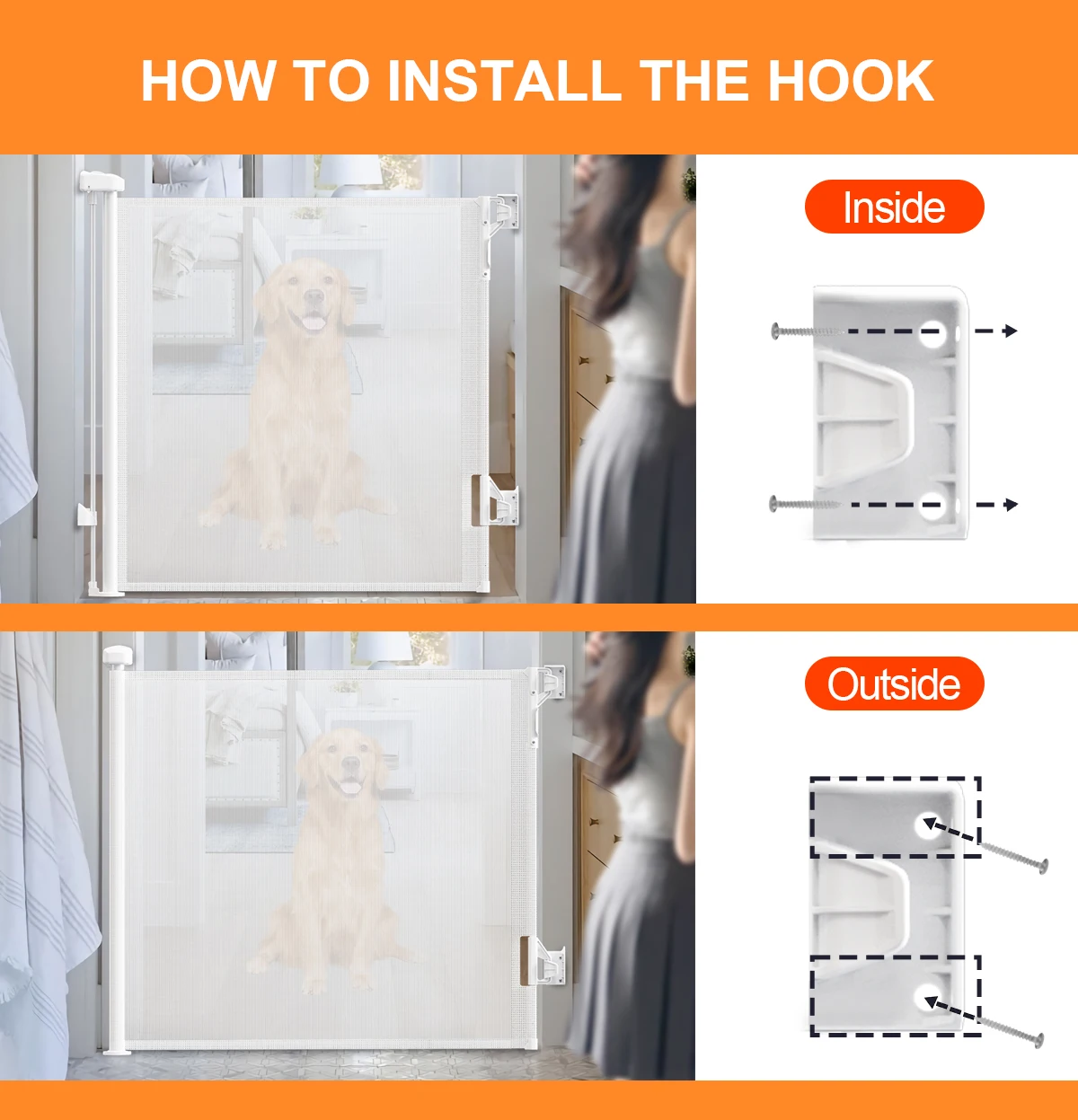 HOW TO INSTALL THE HOOK

Inside

Outside