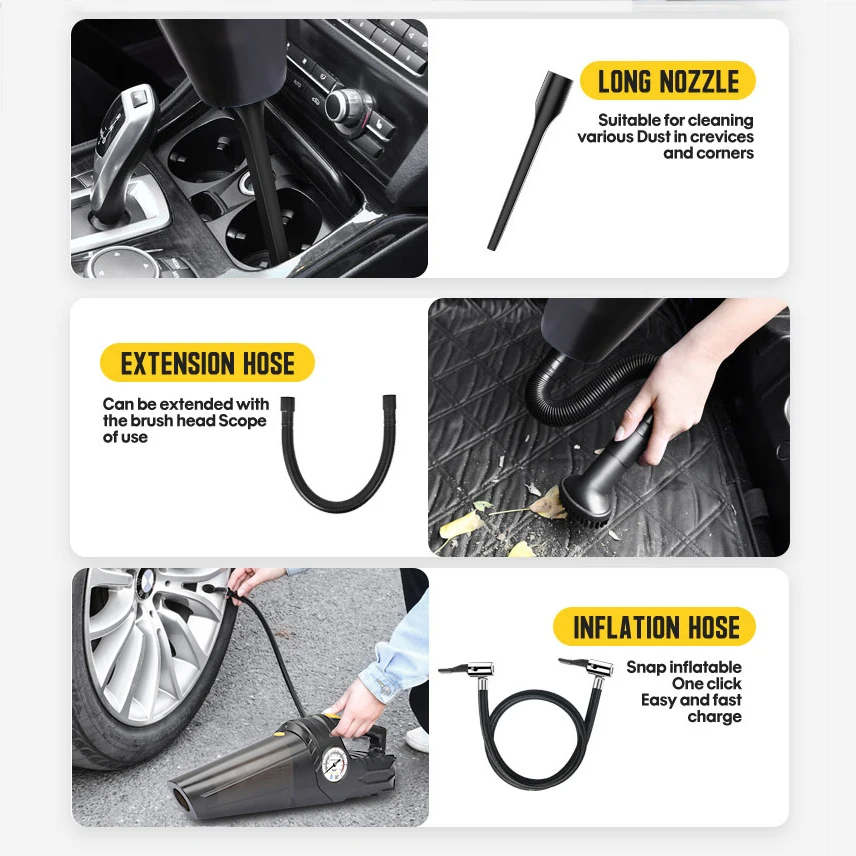 LONG NOZZLE

Suitable for cleaning various Dust in crevices and corners

EXTENSION HOSE

Can be extended with the brush head Scope of use

INFLATION HOSE

Snap inflatable One click Easy and fast charge