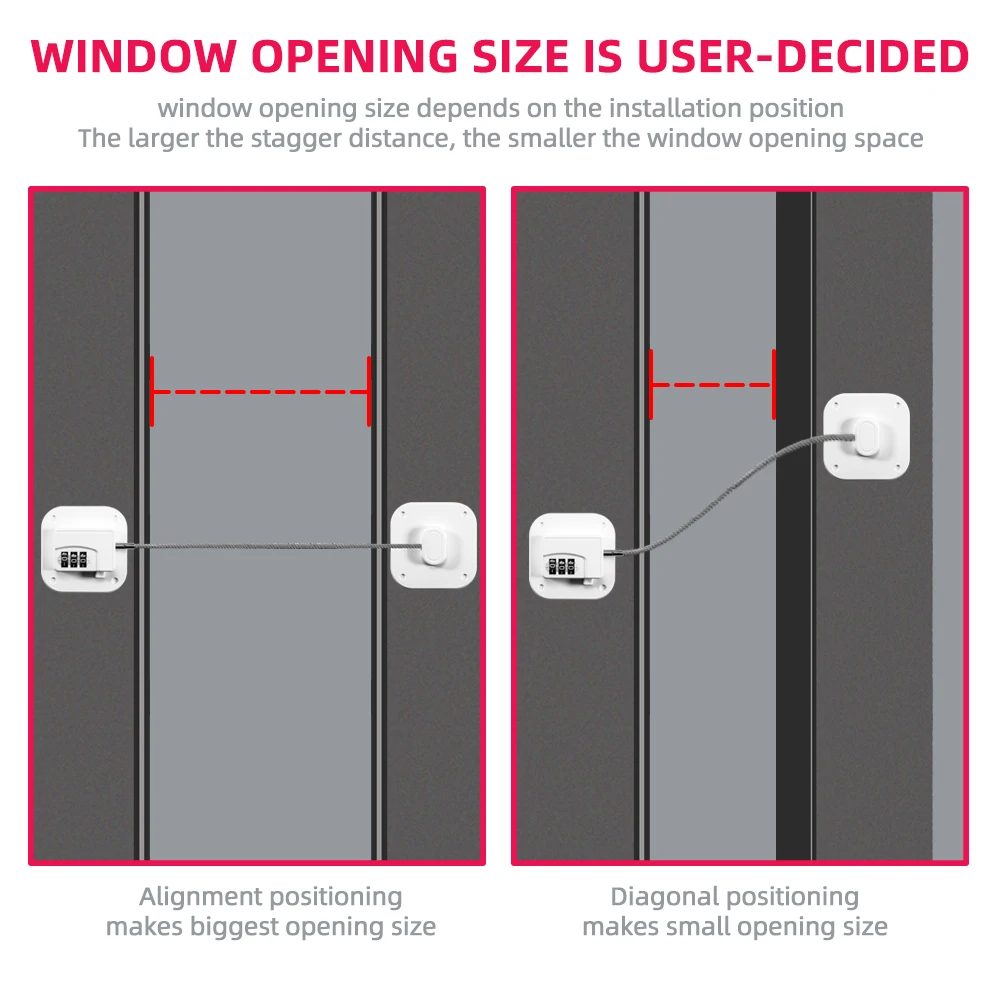 WINDOW OPENING SIZE IS USER-DECIDED

window opening size depends on the installation position
The larger the stagger distance, the smaller the window opening space

Alignment positioning
makes biggest opening size

Diagonal positioning
makes small opening size