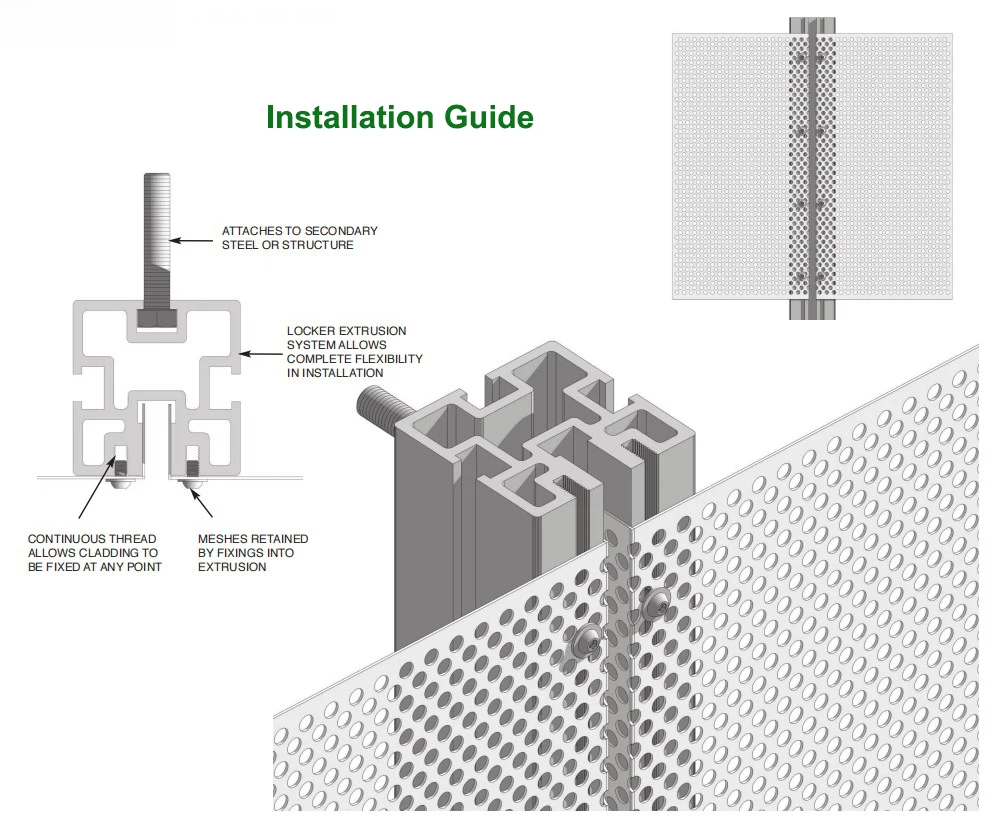 Installation Guide

ATTACHES TO SECONDARY STEEL OR STRUCTURE

LOCKER EXTRUSION SYSTEM ALLOWS COMPLETE FLEXIBILITY IN INSTALLATION

CONTINUOUS THREAD ALLOWS CLADDING TO BE FIXED AT ANY POINT

MESHES RETAINED BY FIXINGS INTO EXTRUSION