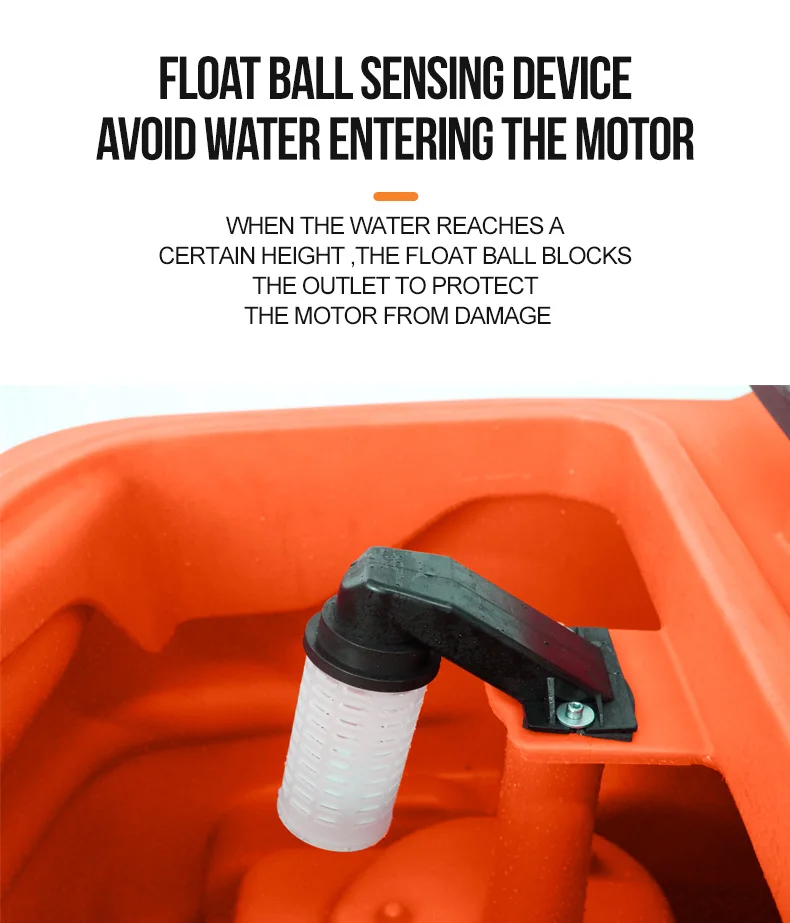 FLOAT BALL SENSING DEVICE
AVOID WATER ENTERING THE MOTOR

WHEN THE WATER REACHES A CERTAIN HEIGHT ,THE FLOAT BALL BLOCKS THE OUTLET TO PROTECT THE MOTOR FROM DAMAGE