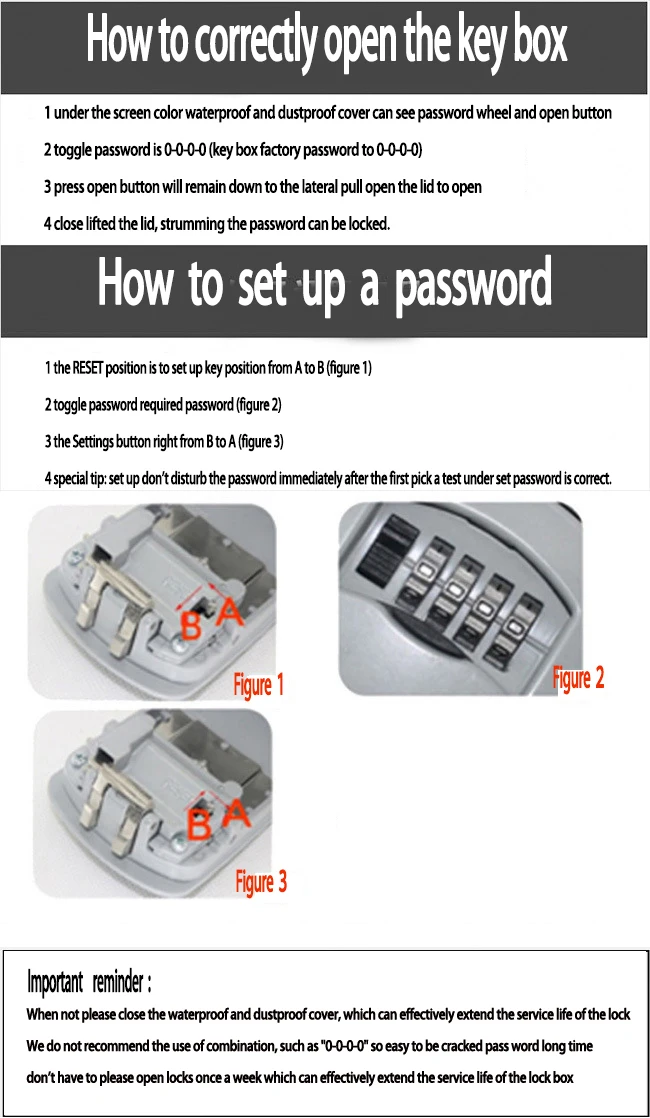 How to correctly open the key box

1 under the screen color waterproof and dustproof cover can see password wheel and open button

2 toggle password is 0-0-0-0 (key box factory password to 0-0-0-0)

3 press open button will remain down to the lateral pull open the lid to open

4 close lifted the lid, strumming the password can be locked.

How to set up a password

1 the RESET position is to set up key position from A to B (figure 1)

2 toggle password required password (figure 2)

3 the Settings button right from B to A (figure 3)

4 special tip: set up don't disturb the password immediately after the first pick a test under set password is correct.

B A

Figure 1

Figure 2

B A

Figure 3

Important reminder :

When not please close the waterproof and dustproof cover, which can effectively extend the service life of the lock

We do not recommend the use of combination, such as "0-0-0-0" so easy to be cracked pass word long time

don't have to please open locks once a week which can effectively extend the service life of the lock box