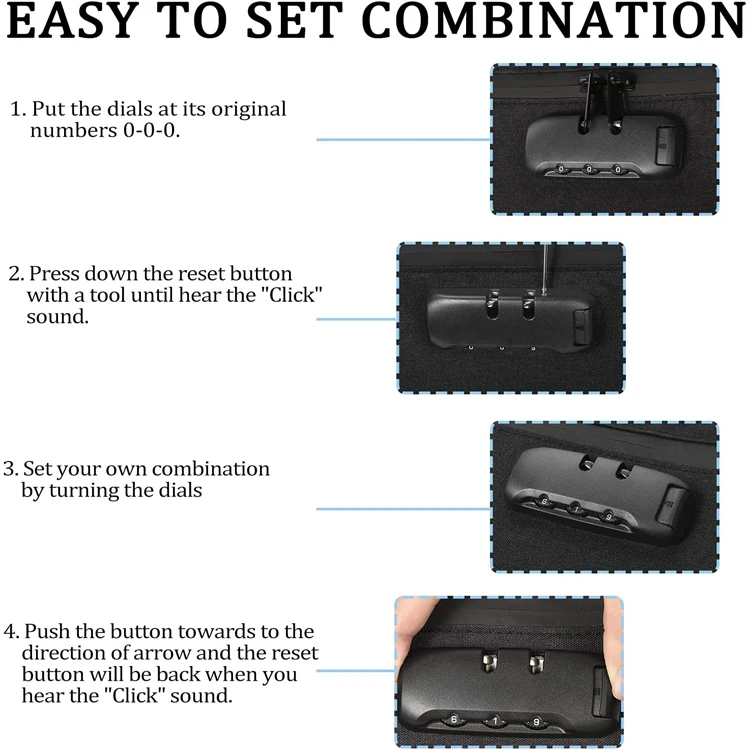 EASY TO SET COMBINATION

1. Put the dials at its original numbers 0-0-0.

0 0 0

2. Press down the reset button with a tool until hear the "Click" sound.

3. Set your own combination by turning the dials

6 1 9

4. Push the button towards to the direction of arrow and the reset button will be back when you hear the "Click" sound.

6 1 9