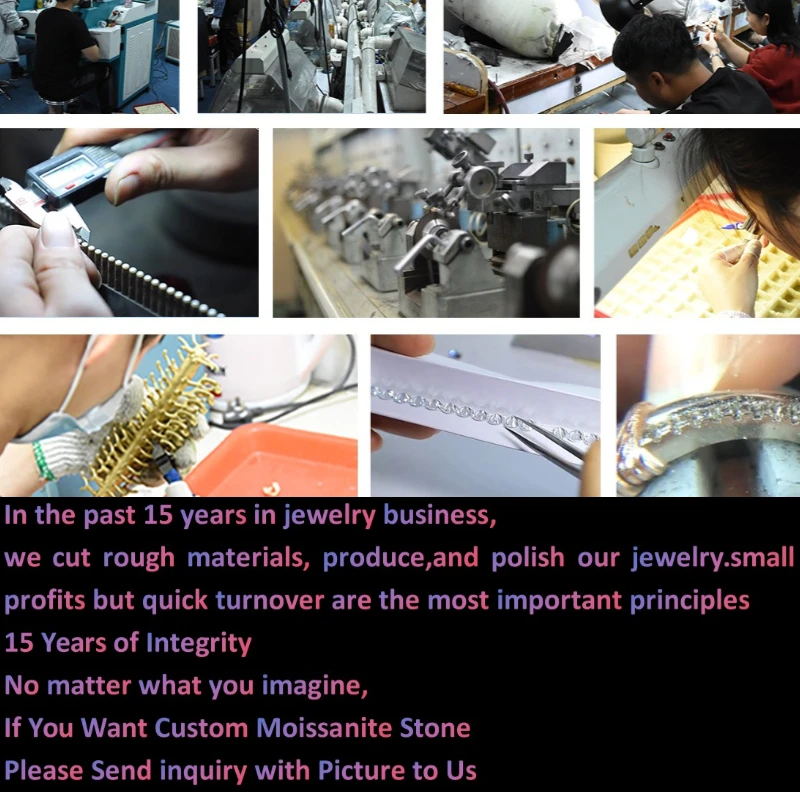 In the past 15 years in jewelry business,
we cut rough materials, produce,and polish our jewelry.small profits but quick turnover are the most important principles
15 Years of Integrity
No matter what you imagine,
If You Want Custom Moissanite Stone
Please Send inquiry with Picture to Us