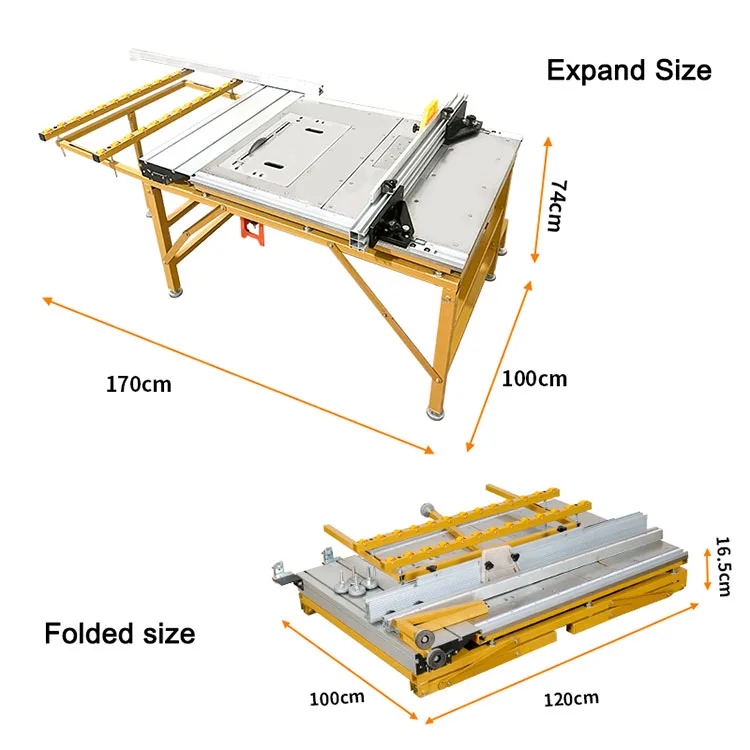 Expand Size

74cm

170cm

100cm

16.5cm

Folded size

100cm

120cm