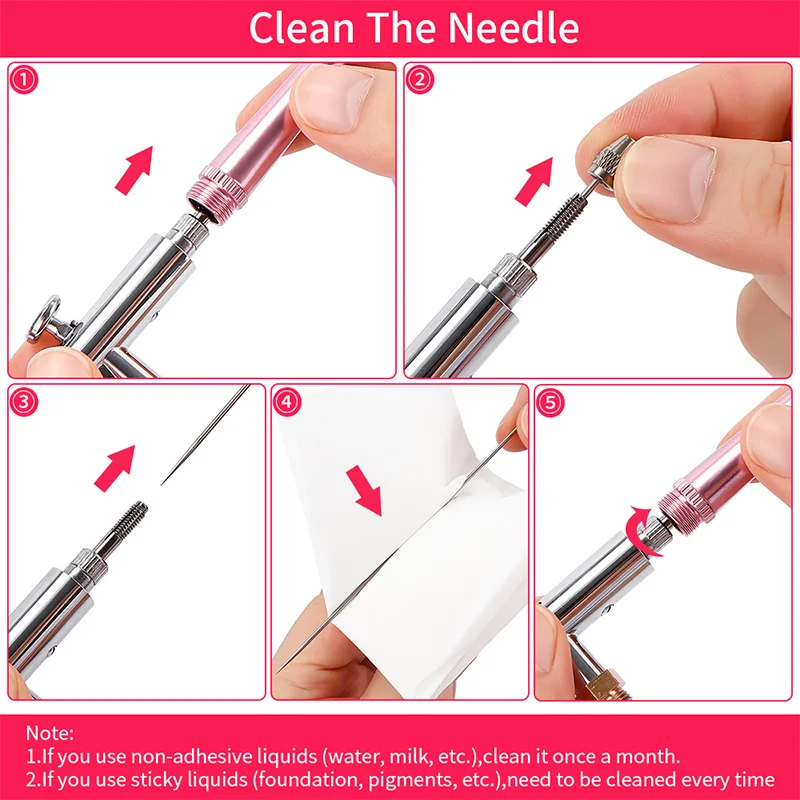 Clean The Needle

①

②

③

④

⑤

Note:
1.If you use non-adhesive liquids (water, milk, etc.),clean it once a month.
2.If you use sticky liquids (foundation, pigments, etc.),need to be cleaned every time