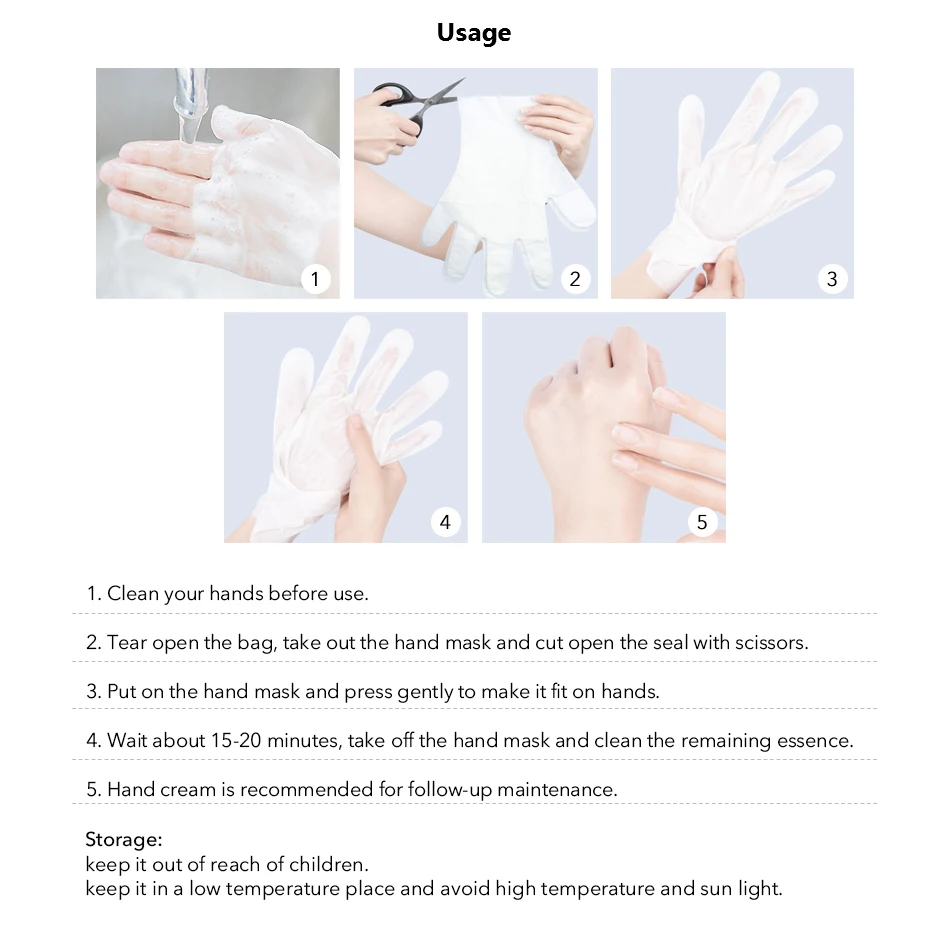 Usage

1

2

3

4

5

1. Clean your hands before use.

2. Tear open the bag, take out the hand mask and cut open the seal with scissors.

3. Put on the hand mask and press gently to make it fit on hands.

4. Wait about 15-20 minutes, take off the hand mask and clean the remaining essence.

5. Hand cream is recommended for follow-up maintenance.

Storage:
keep it out of reach of children.
keep it in a low temperature place and avoid high temperature and sun light.