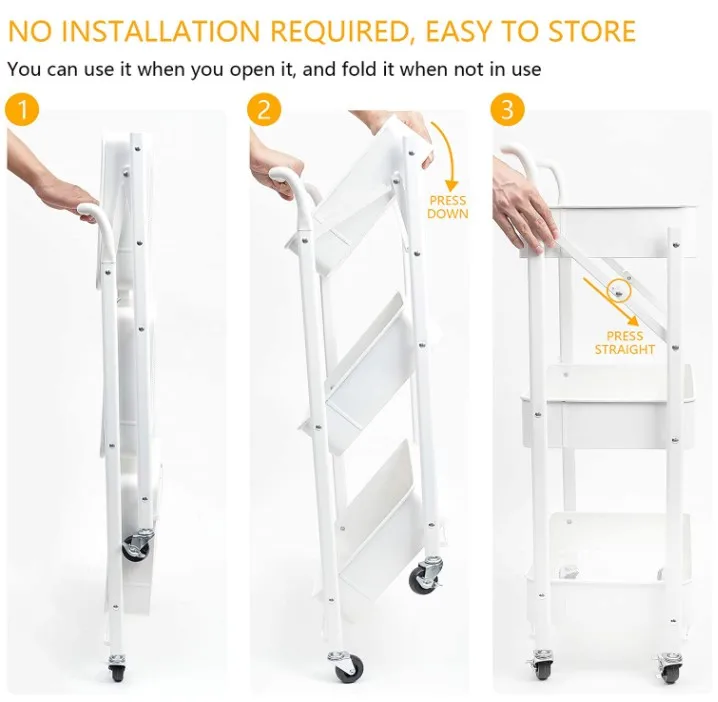 NO INSTALLATION REQUIRED, EASY TO STORE

You can use it when you open it, and fold it when not in use

1

2

PRESS DOWN

3

PRESS STRAIGHT