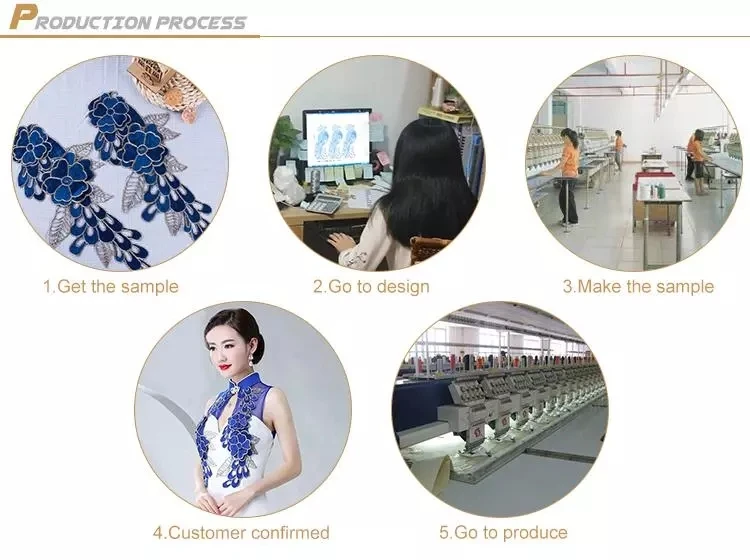 PRODUCTION PROCESS

1.Get the sample

2.Go to design

3.Make the sample

4.Customer confirmed

5.Go to produce