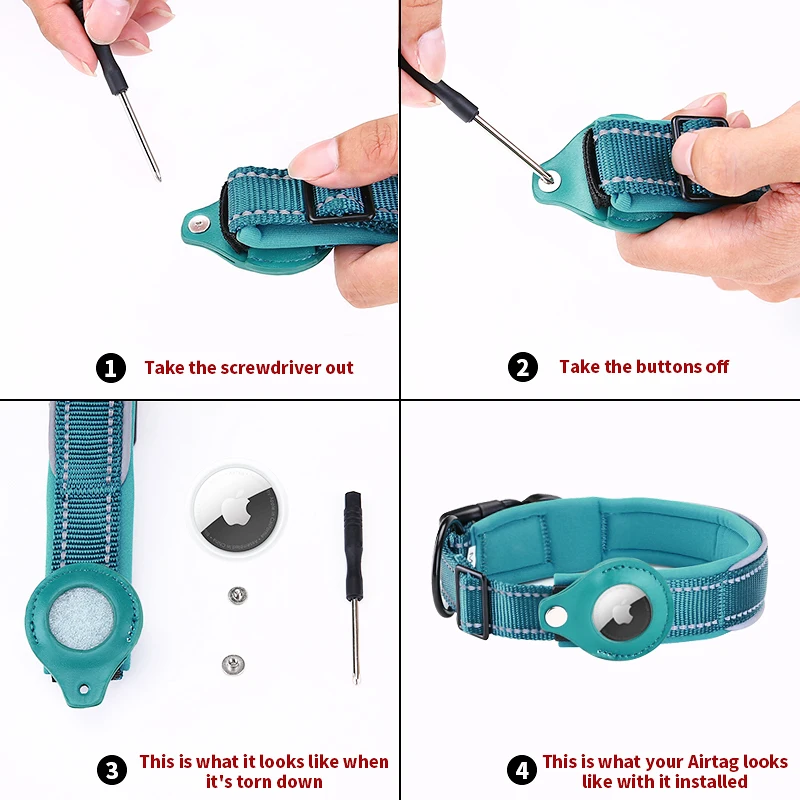 1 Take the screwdriver out

2 Take the buttons off

3 This is what it looks like when it's torn down

4 This is what your Airtag looks like with it installed