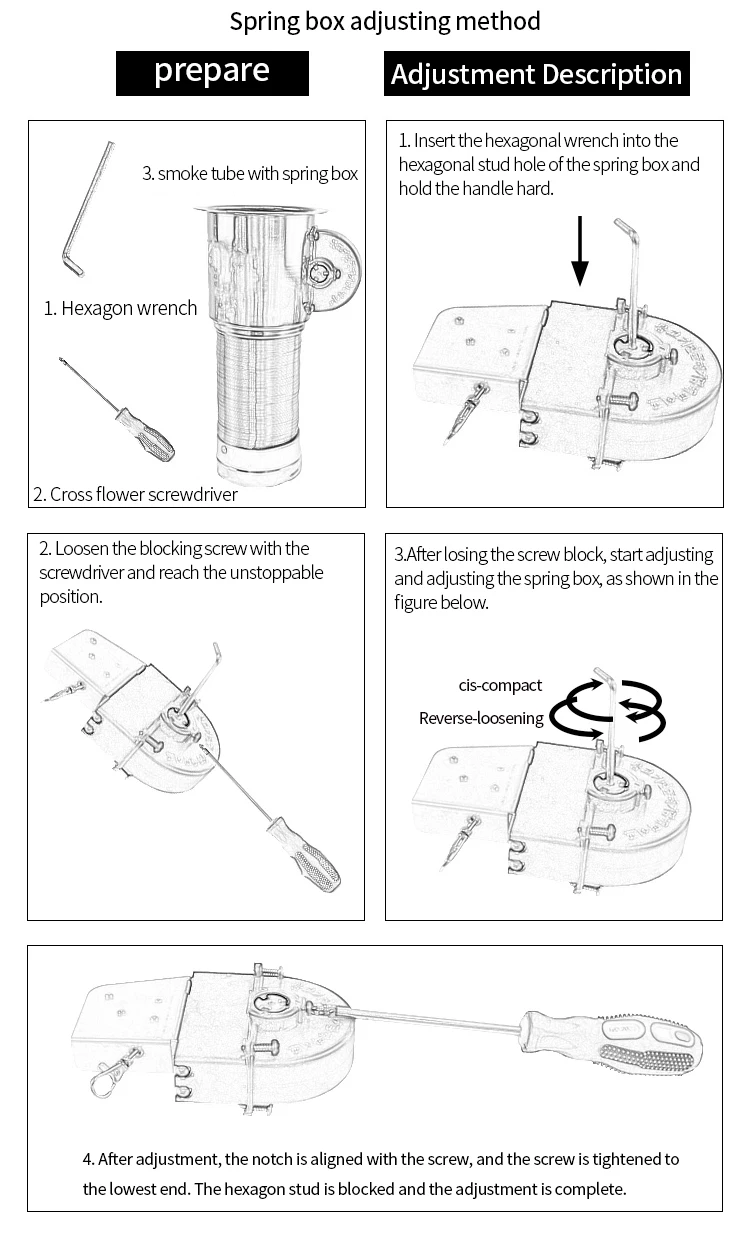 Spring box adjusting method

prepare

Adjustment Description

3. smoke tube with spring box

1. Hexagon wrench

2. Cross flower screwdriver

1. Insert the hexagonal wrench into the hexagonal stud hole of the spring box and hold the handle hard.

2. Loosen the blocking screw with the screwdriver and reach the unstoppable position.

3.After losing the screw block, start adjusting and adjusting the spring box, as shown in the figure below.

cis-compact

Reverse-loosening

4. After adjustment, the notch is aligned with the screw, and the screw is tightened to the lowest end. The hexagon stud is blocked and the adjustment is complete.