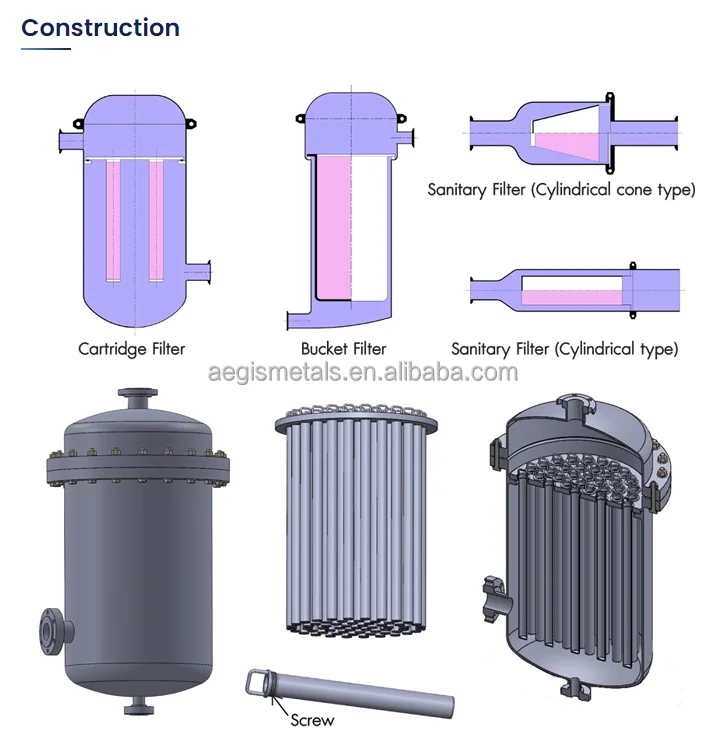 Construction

Sanitary Filter (Cylindrical cone type)

Cartridge Filter

Bucket Filter

Sanitary Filter (Cylindrical type)

aegismetals.en.alibaba.com

Screw