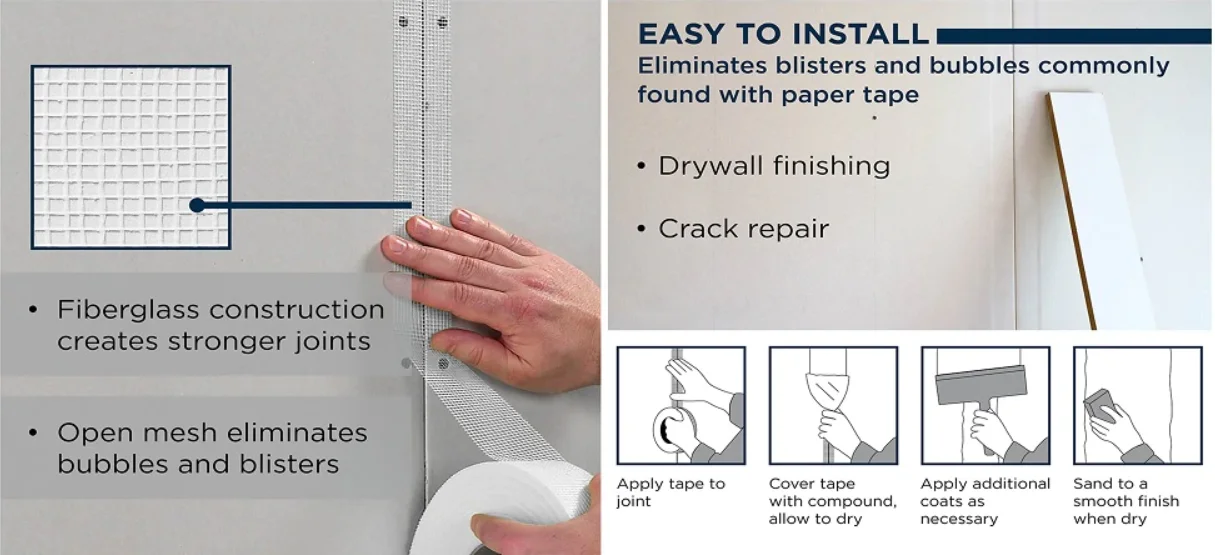 • Fiberglass construction creates stronger joints

• Open mesh eliminates bubbles and blisters

EASY TO INSTALL

Eliminates blisters and bubbles commonly found with paper tape

• Drywall finishing

• Crack repair

Apply tape to joint

Cover tape with compound, allow to dry

Apply additional coats as necessary

Sand to a smooth finish when dry