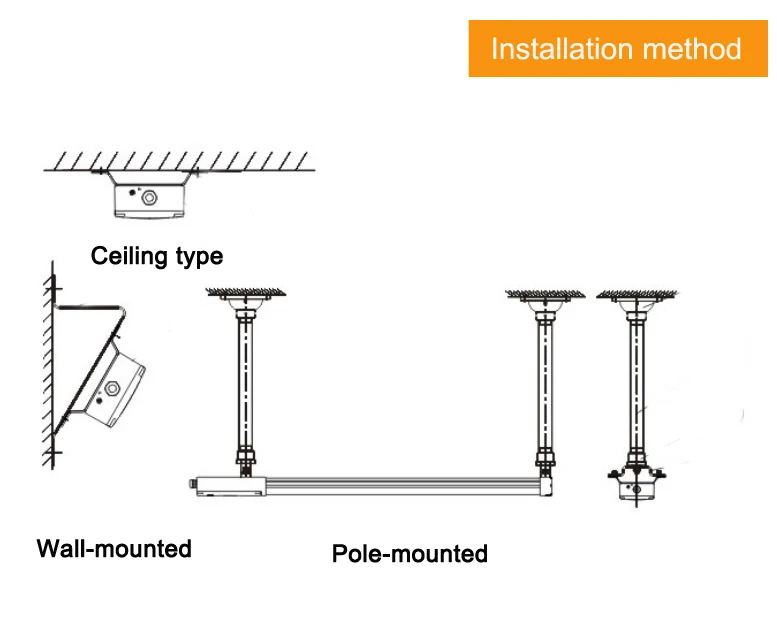 Installation method

Ceiling type

Wall-mounted

Pole-mounted