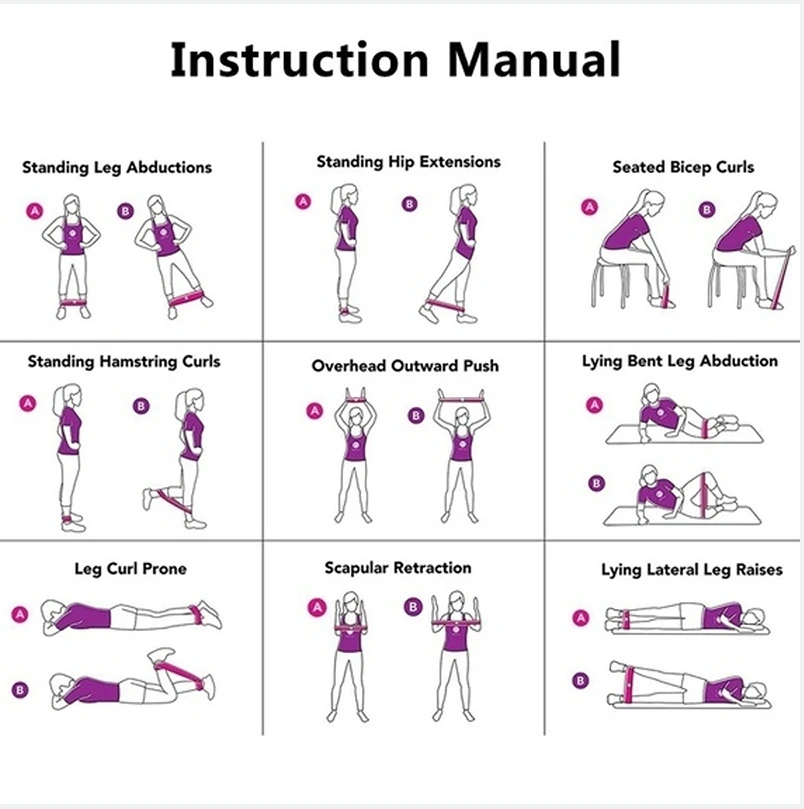 Instruction Manual

Standing Leg Abductions

A B

Standing Hip Extensions

A B

Seated Bicep Curls

A B

Standing Hamstring Curls

A B

Overhead Outward Push

A B

Lying Bent Leg Abduction

A

B

Leg Curl Prone

A

B

Scapular Retraction

A B

Lying Lateral Leg Raises

A

B