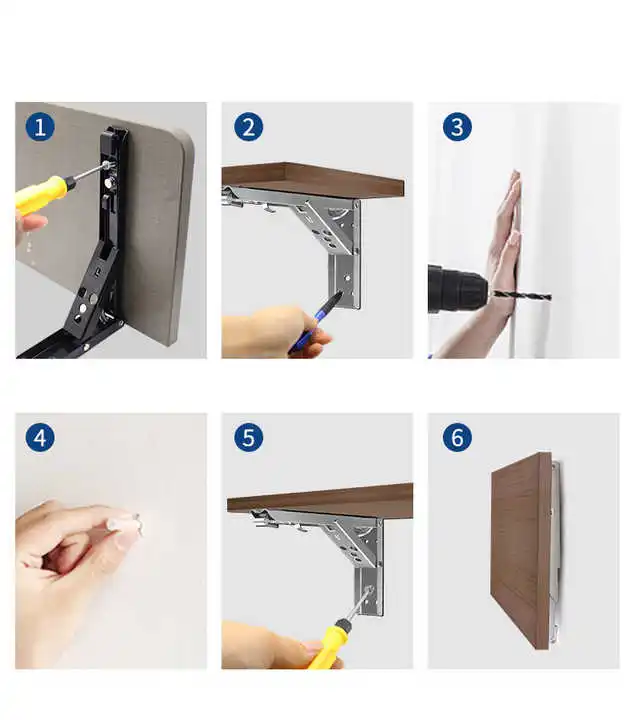 1

2

3

4

5

6