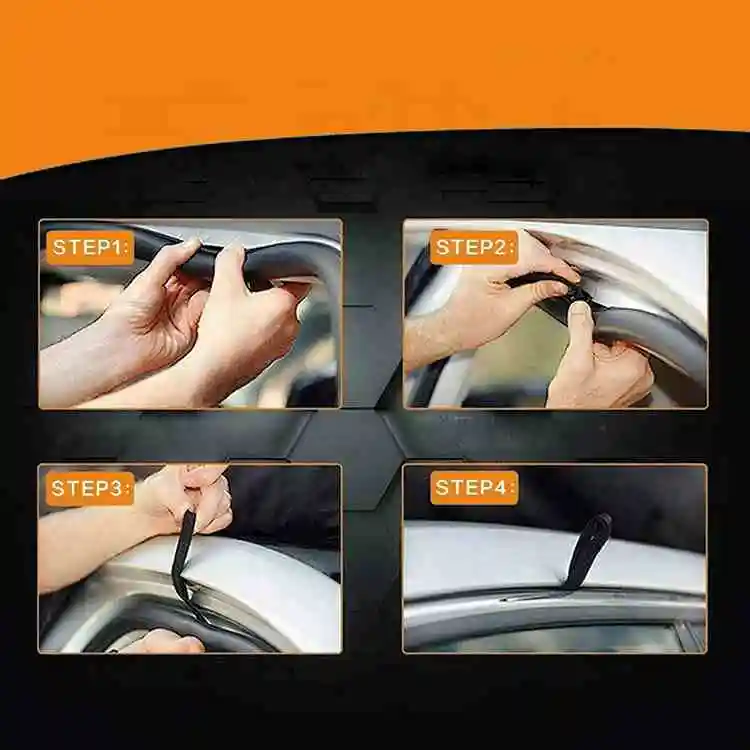 STEP1:

STEP2:

STEP3:

STEP4: