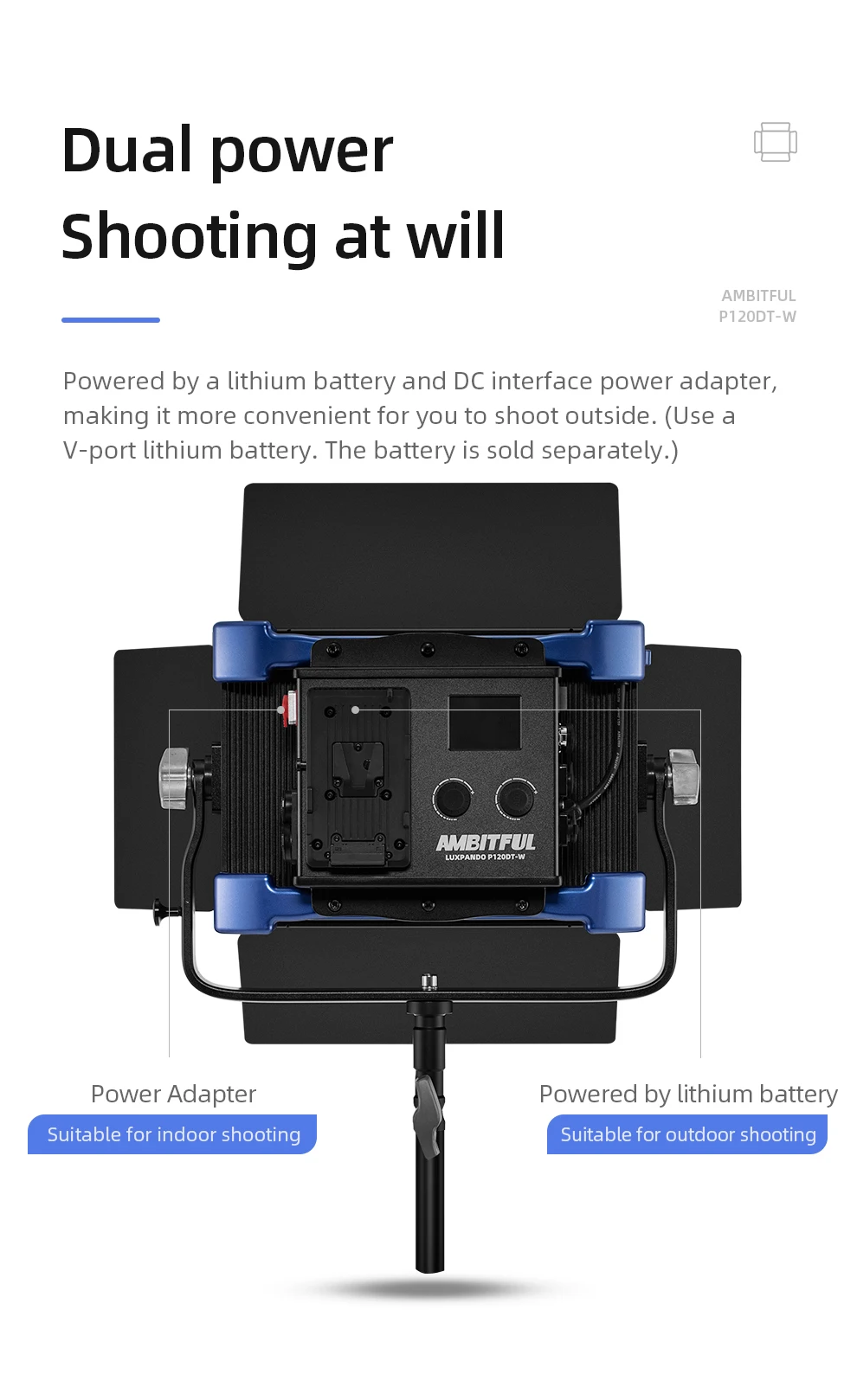 Dual power
Shooting at will

AMBITFUL
P120DT-W

Powered by a lithium battery and DC interface power adapter, making it more convenient for you to shoot outside. (Use a V-port lithium battery. The battery is sold separately.)

AMBITFUL
LUXPANDO P120DT-W

Power Adapter
Suitable for indoor shooting

Powered by lithium battery
Suitable for outdoor shooting