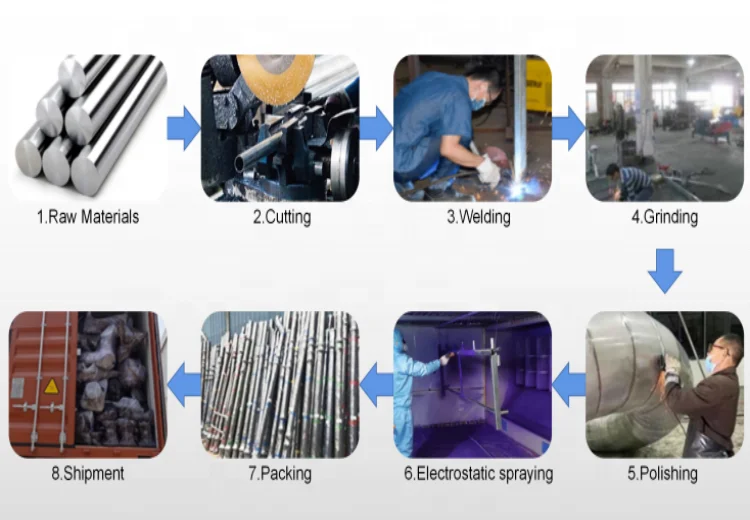 1.Raw Materials

2.Cutting

3.Welding

4.Grinding

5.Polishing

6.Electrostatic spraying

7.Packing

8.Shipment