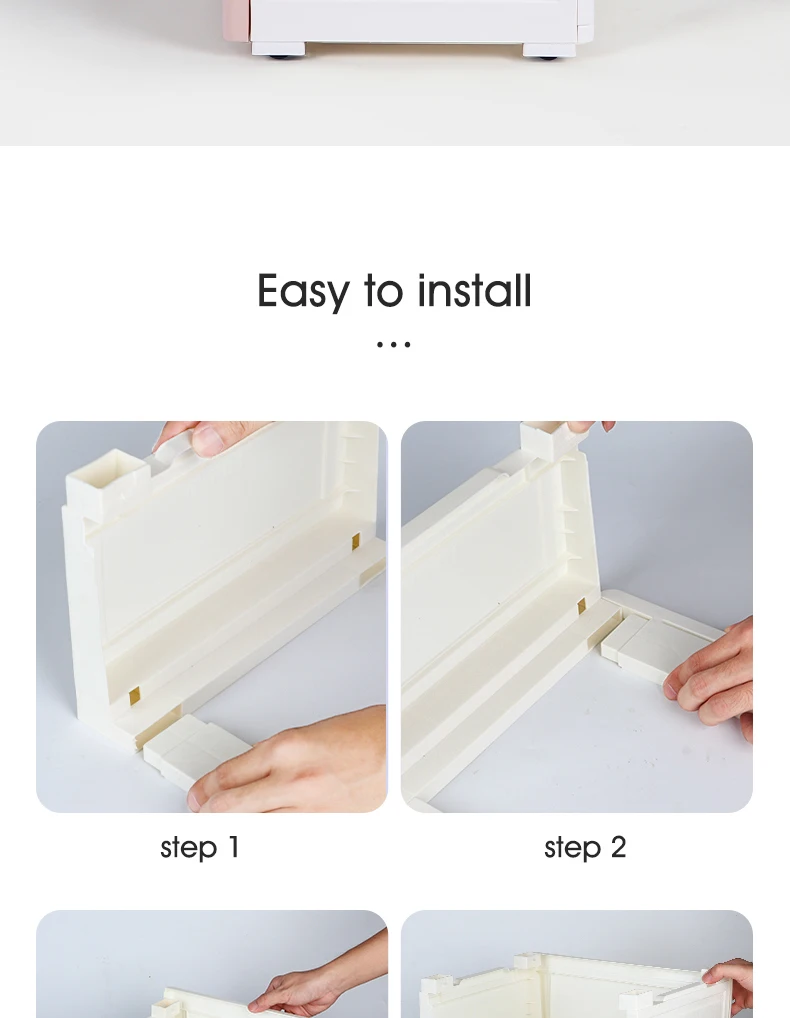 Easy to install

...

step 1

step 2