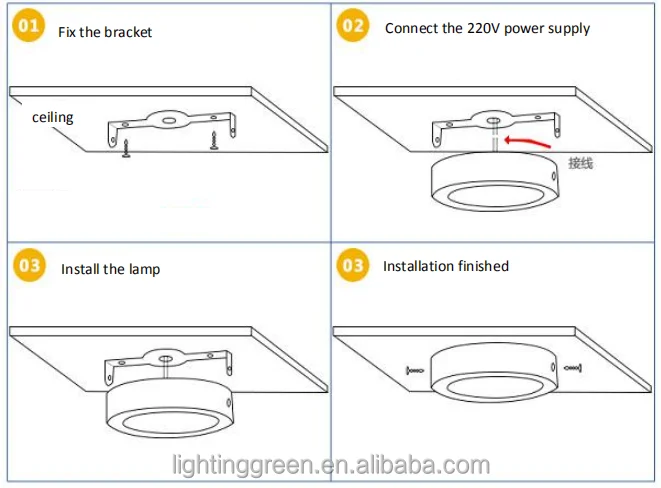 01 Fix the bracket

ceiling

02 Connect the 220V power supply

接线

03 Install the lamp

03 Installation finished

lightinggreen.en.alibaba.com