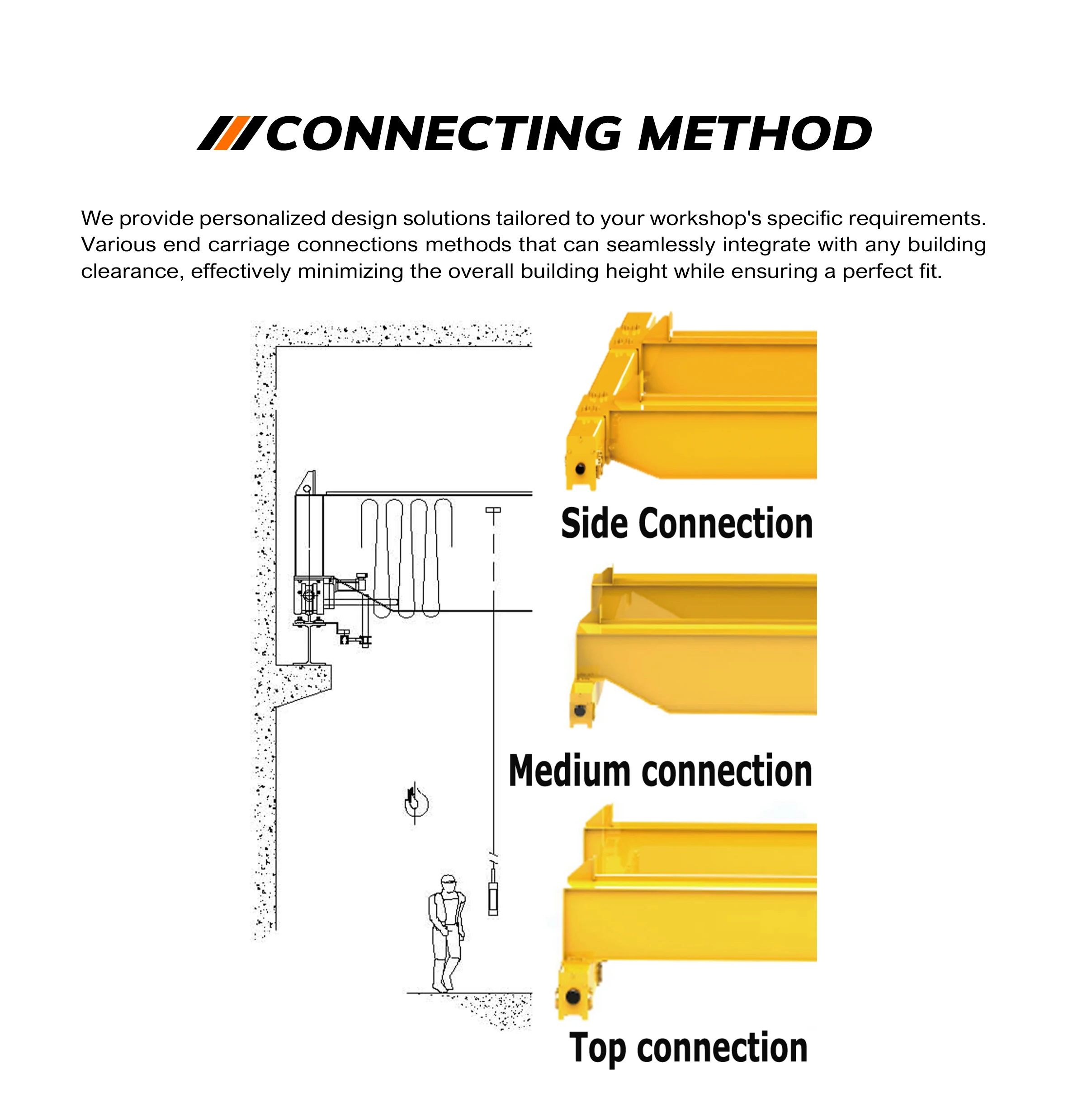 CONNECTING METHOD

We provide personalized design solutions tailored to your workshop's specific requirements. Various end carriage connections methods that can seamlessly integrate with any building clearance, effectively minimizing the overall building height while ensuring a perfect fit.

Side Connection

Medium connection

Top connection