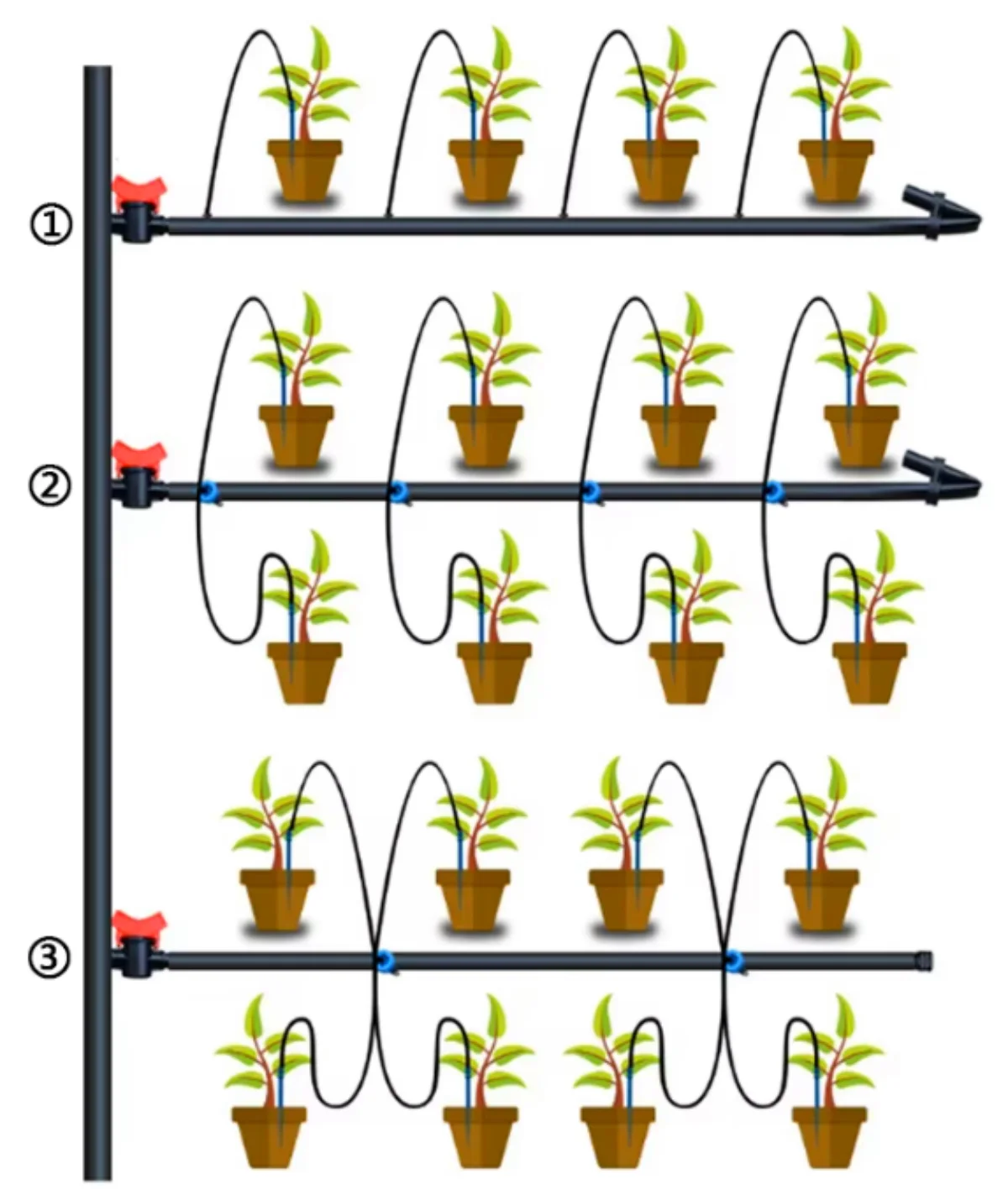 ①
②
③