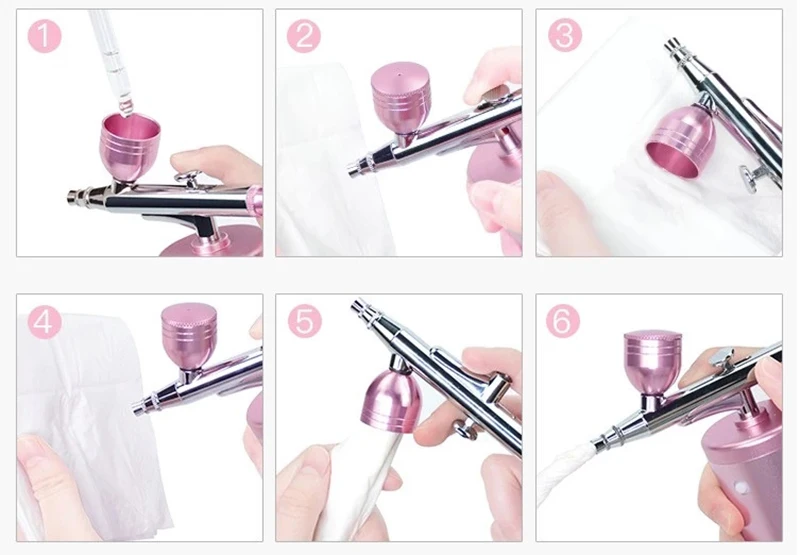 1

2

3

4

5

6