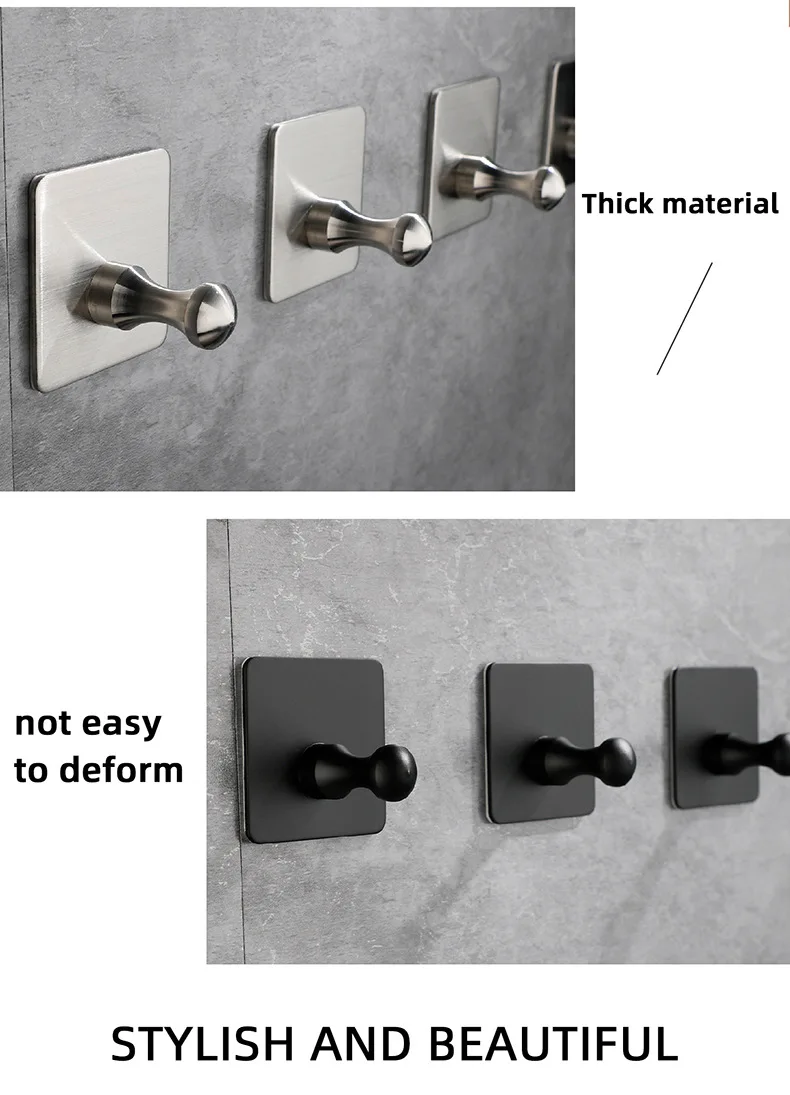 Thick material

not easy to deform

STYLISH AND BEAUTIFUL