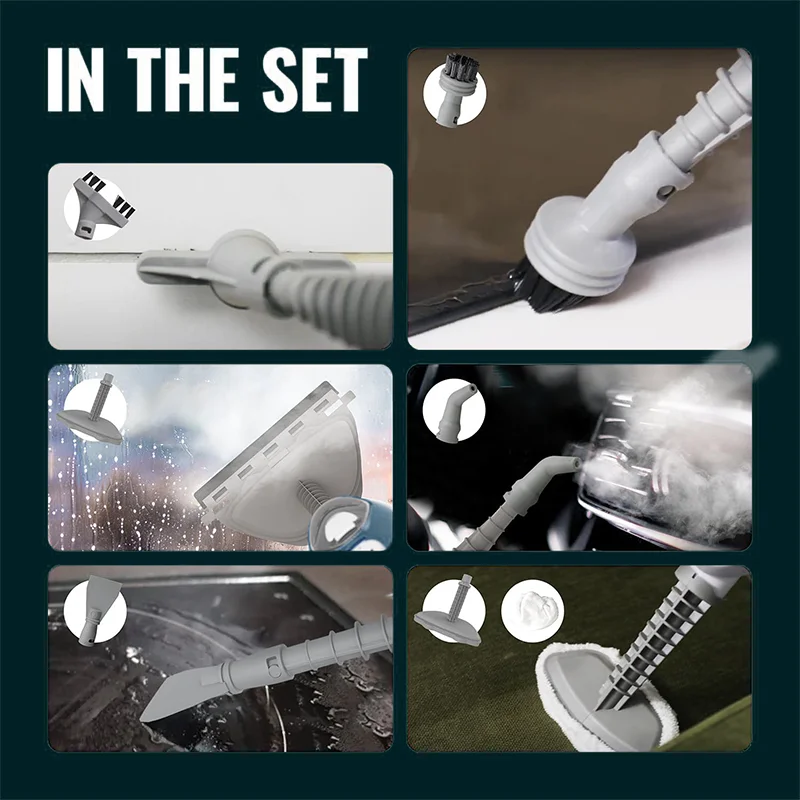 IN THE SET