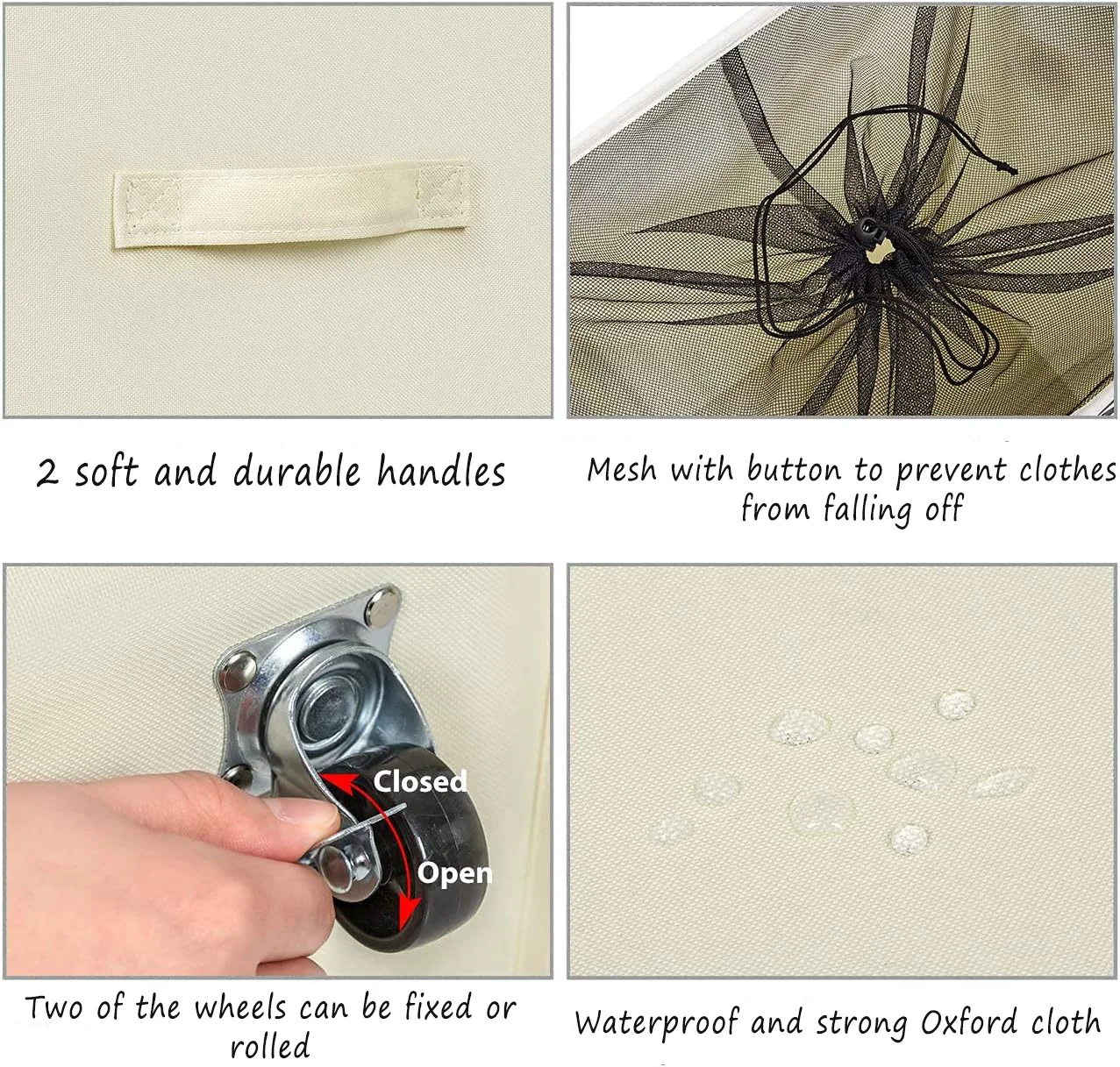 2 soft and durable handles

Mesh with button to prevent clothes from falling off

Closed

Open

Two of the wheels can be fixed or rolled

Waterproof and strong Oxford cloth