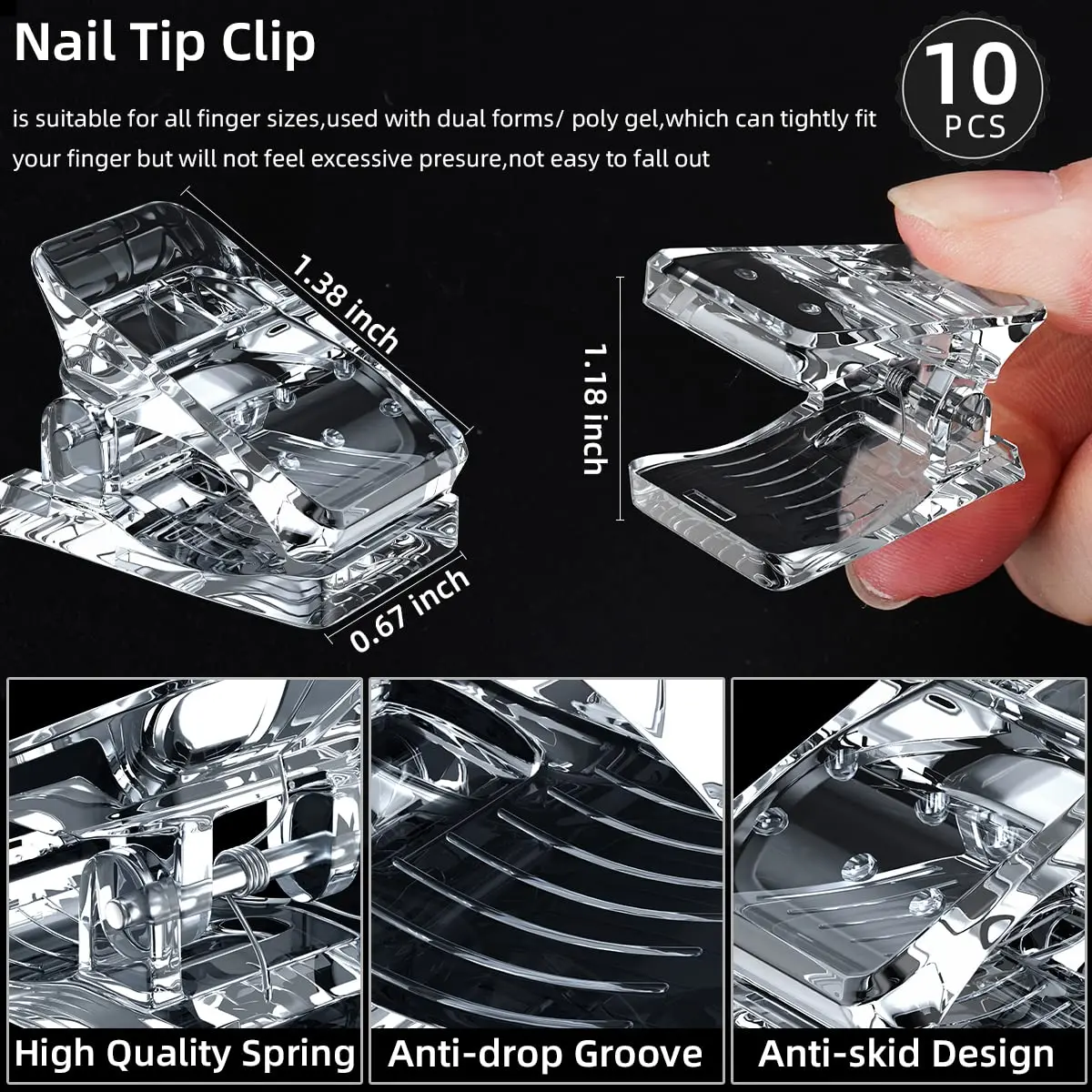 Nail Tip Clip

10 PCS

is suitable for all finger sizes,used with dual forms/ poly gel,which can tightly fit your finger but will not feel excessive presure,not easy to fall out

1.38 inch

1.18 inch

0.67 inch

High Quality Spring

Anti-drop Groove

Anti-skid Design