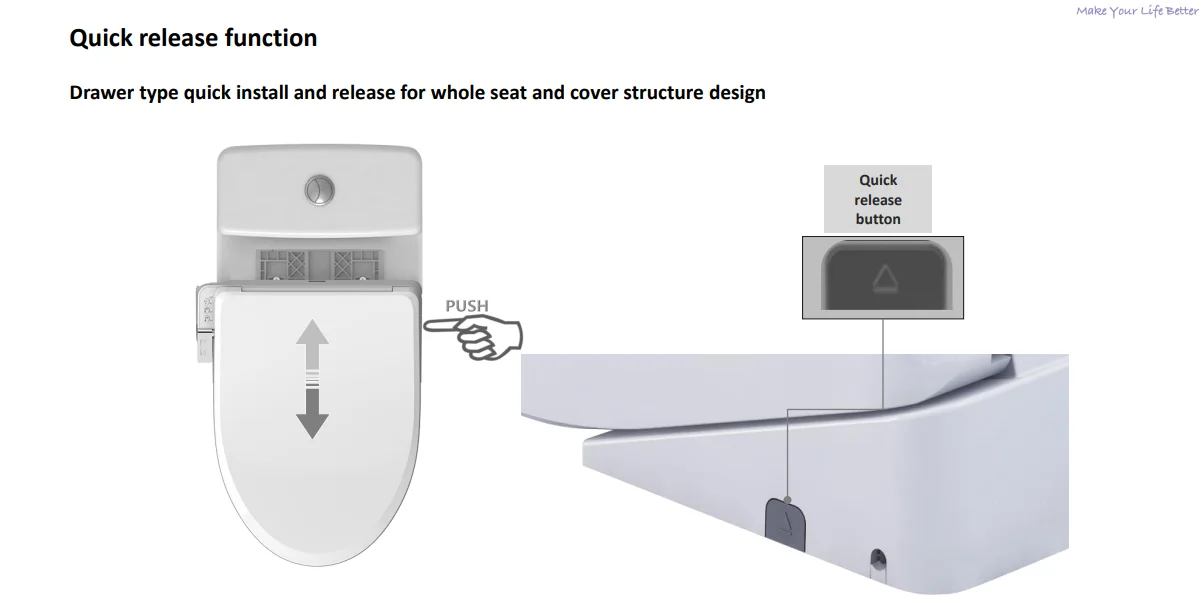 Make Your Life Better

Quick release function

Drawer type quick install and release for whole seat and cover structure design

PUSH

Quick release button