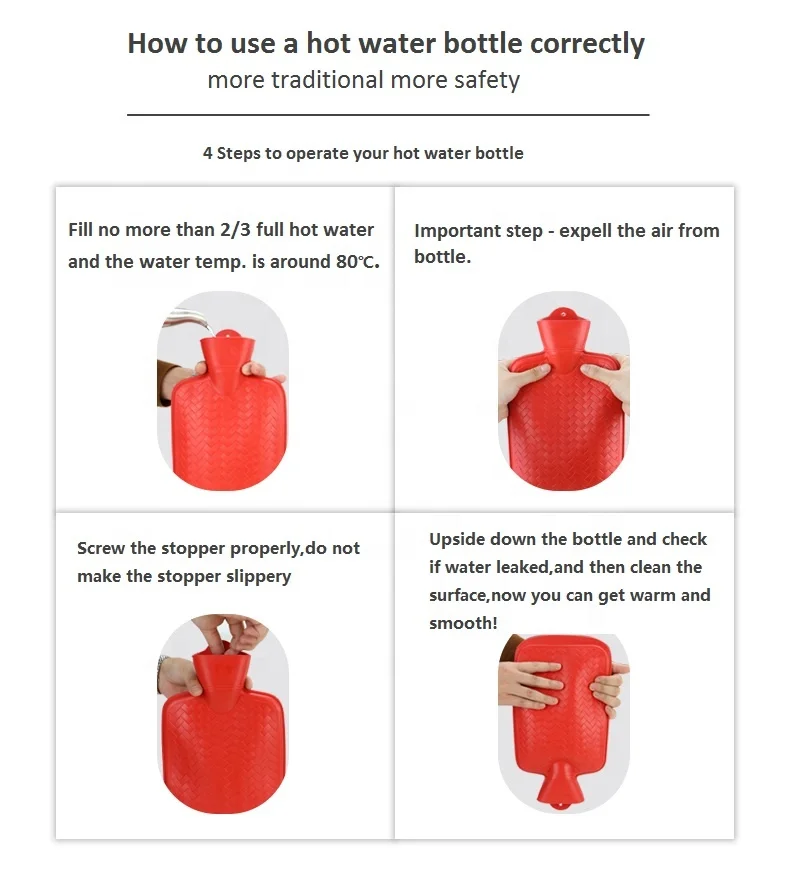 How to use a hot water bottle correctly
more traditional more safety

4 Steps to operate your hot water bottle

Fill no more than 2/3 full hot water and the water temp. is around 80℃.

Important step - expell the air from bottle.

Screw the stopper properly,do not make the stopper slippery

Upside down the bottle and check if water leaked,and then clean the surface,now you can get warm and smooth!