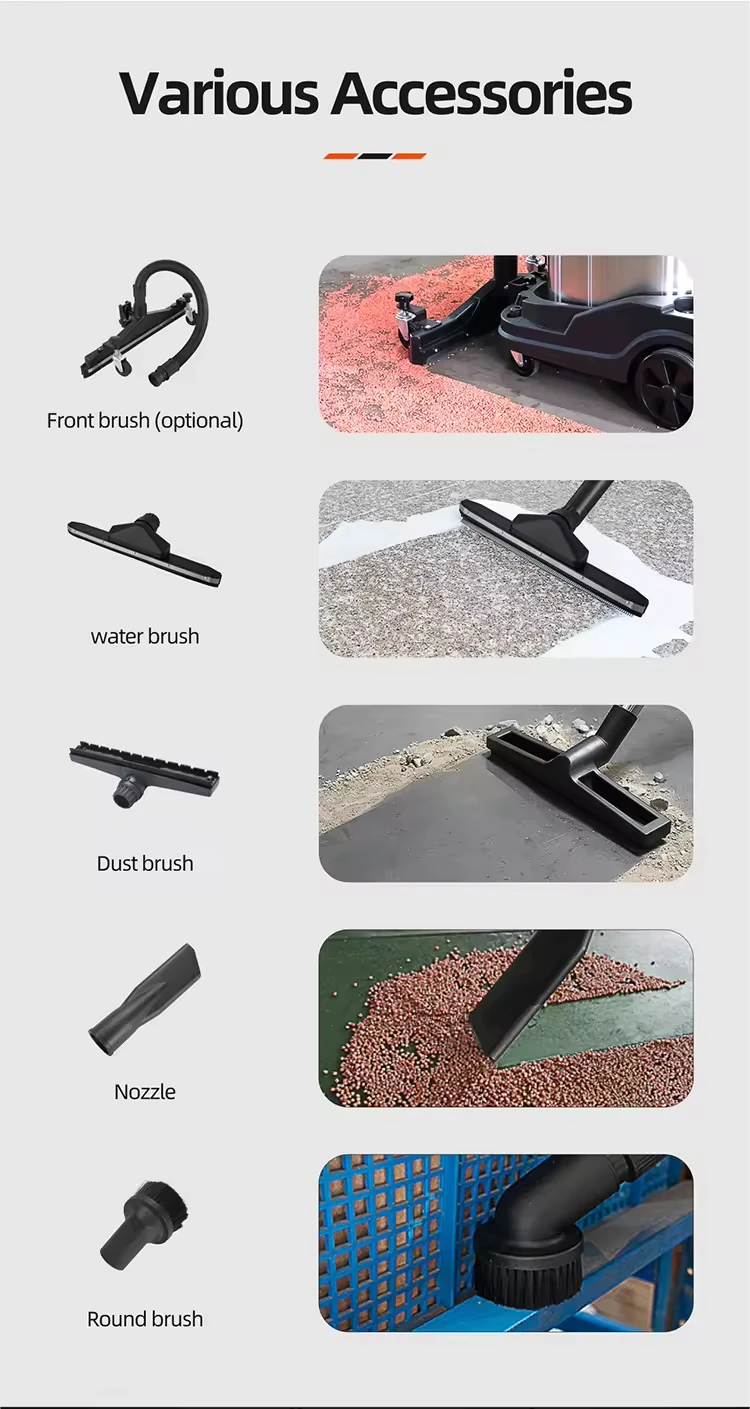 Various Accessories

Front brush (optional)

water brush

Dust brush

Nozzle

Round brush