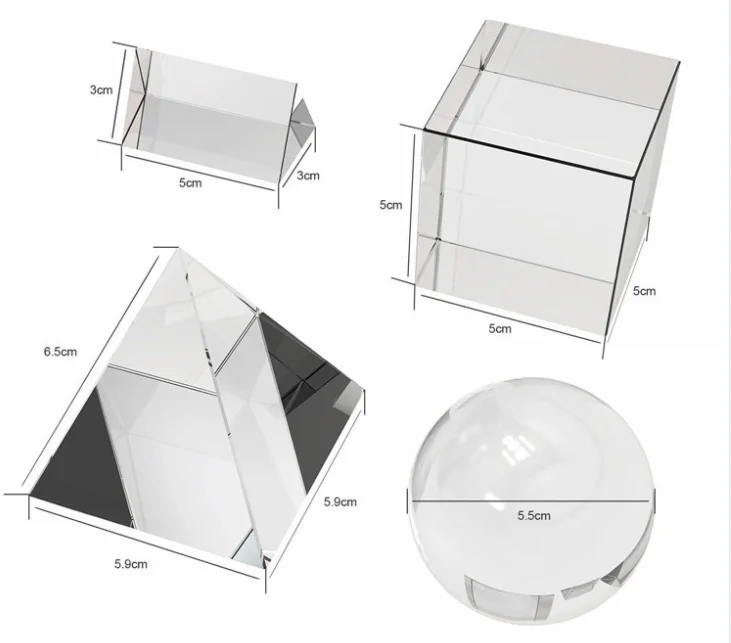 3cm
5cm
3cm

5cm
5cm
5cm

6.5cm
5.9cm
5.9cm

5.5cm