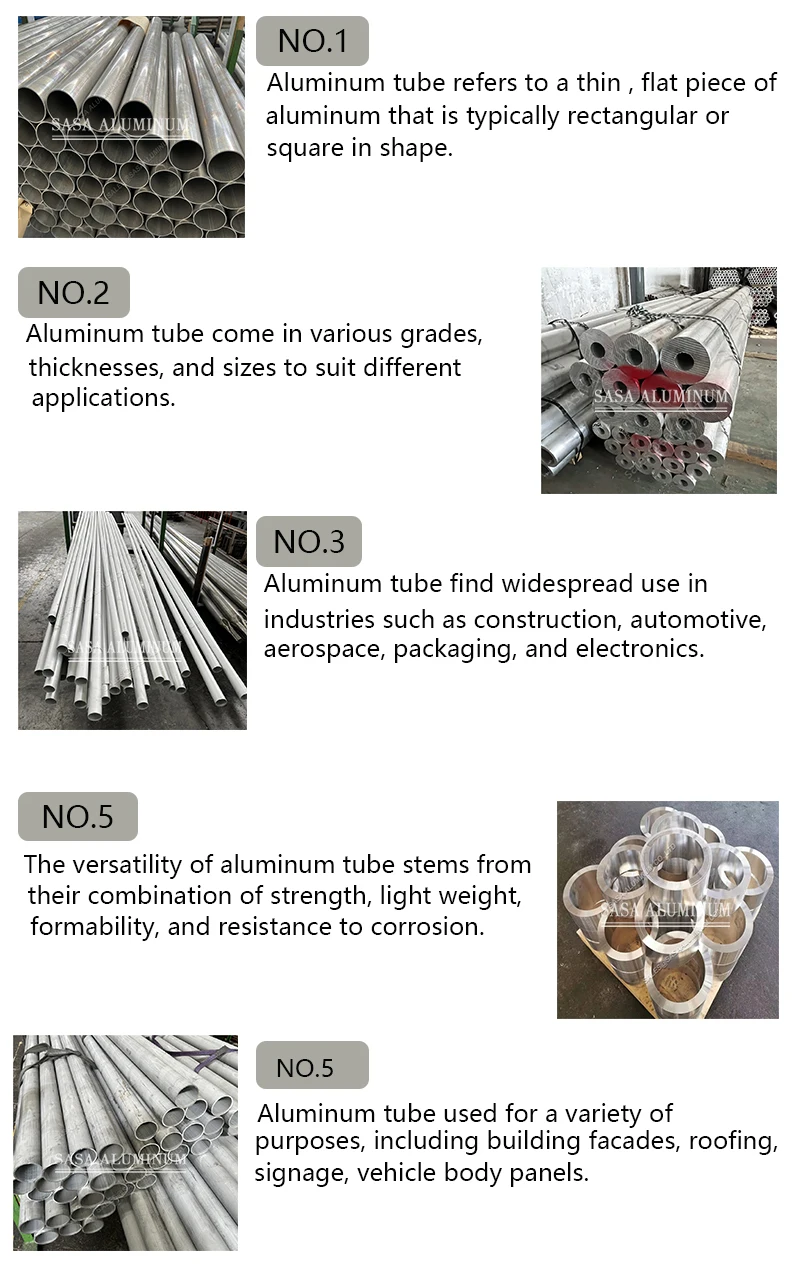 SASA ALUMINUM

NO.1

Aluminum tube refers to a thin , flat piece of aluminum that is typically rectangular or square in shape.

NO.2

Aluminum tube come in various grades, thicknesses, and sizes to suit different applications.

SASA ALUMINUM

SASA ALUMINUM

NO.3

Aluminum tube find widespread use in industries such as construction, automotive, aerospace, packaging, and electronics.

NO.5

The versatility of aluminum tube stems from their combination of strength, light weight, formability, and resistance to corrosion.

SASA ALUMINUM

SASA ALUMINUM

NO.5

Aluminum tube used for a variety of purposes, including building facades, roofing, signage, vehicle body panels.