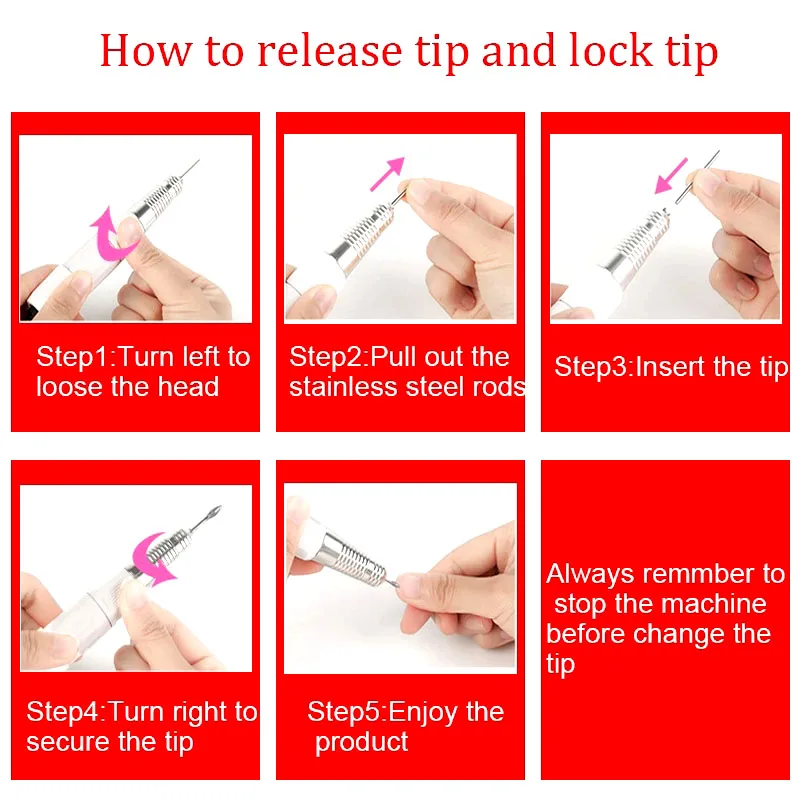 How to release tip and lock tip

Step1:Turn left to loose the head

Step2:Pull out the stainless steel rods

Step3:Insert the tip

Step4:Turn right to secure the tip

Step5:Enjoy the product

Always remmber to stop the machine before change the tip