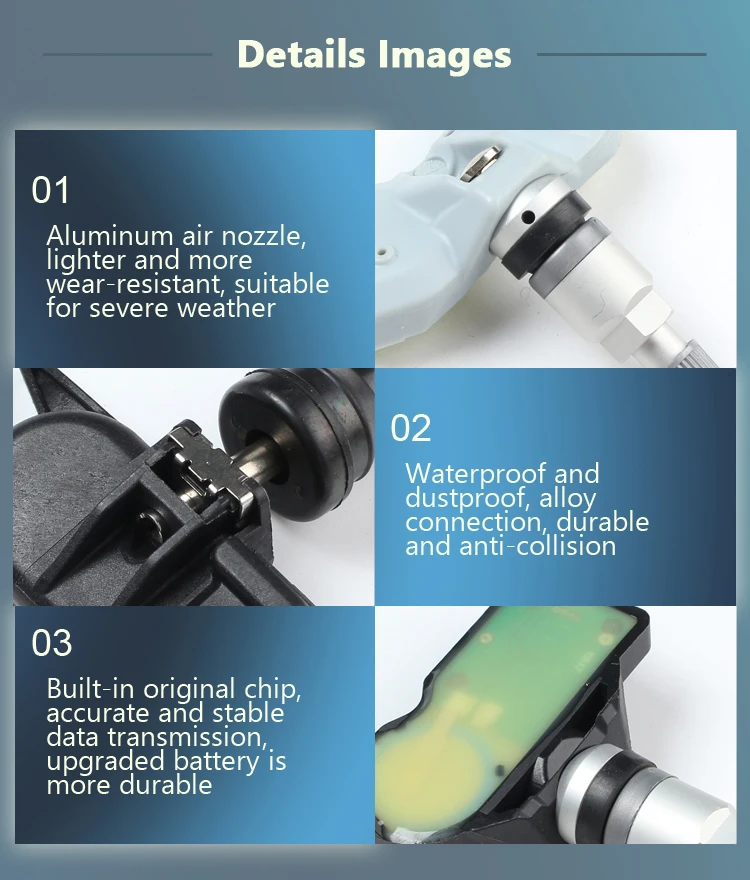 Details Images

01

Aluminum air nozzle, lighter and more wear-resistant, suitable for severe weather

02

Waterproof and dustproof, alloy connection, durable and anti-collision

03

Built-in original chip, accurate and stable data transmission, upgraded battery is more durable