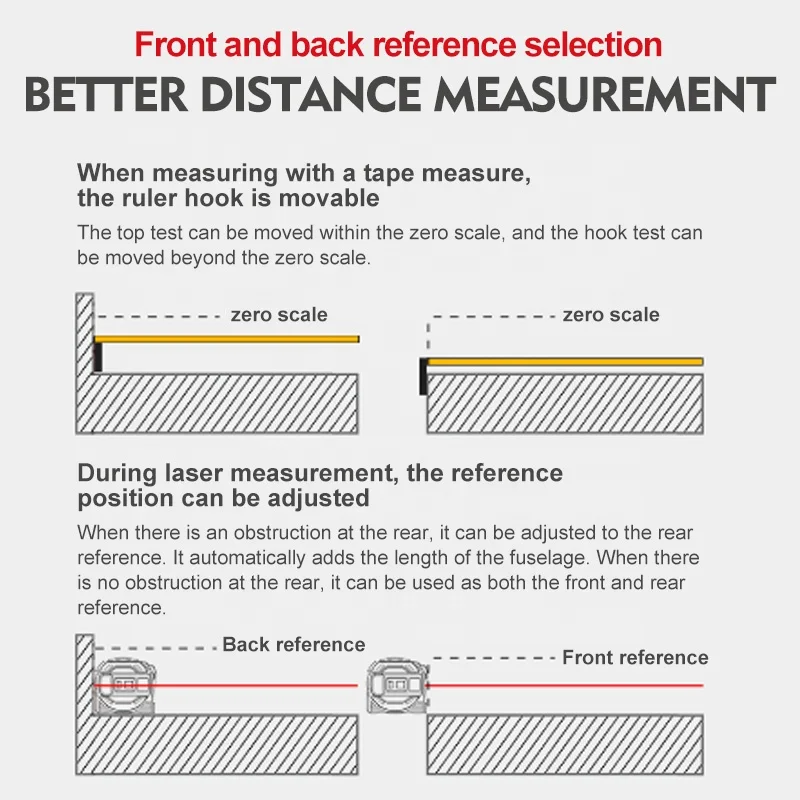 Front and back reference selection
BETTER DISTANCE MEASUREMENT

When measuring with a tape measure, the ruler hook is movable
The top test can be moved within the zero scale, and the hook test can be moved beyond the zero scale.

zero scale

zero scale

During laser measurement, the reference position can be adjusted
When there is an obstruction at the rear, it can be adjusted to the rear reference. It automatically adds the length of the fuselage. When there is no obstruction at the rear, it can be used as both the front and rear reference.

Back reference

Front reference