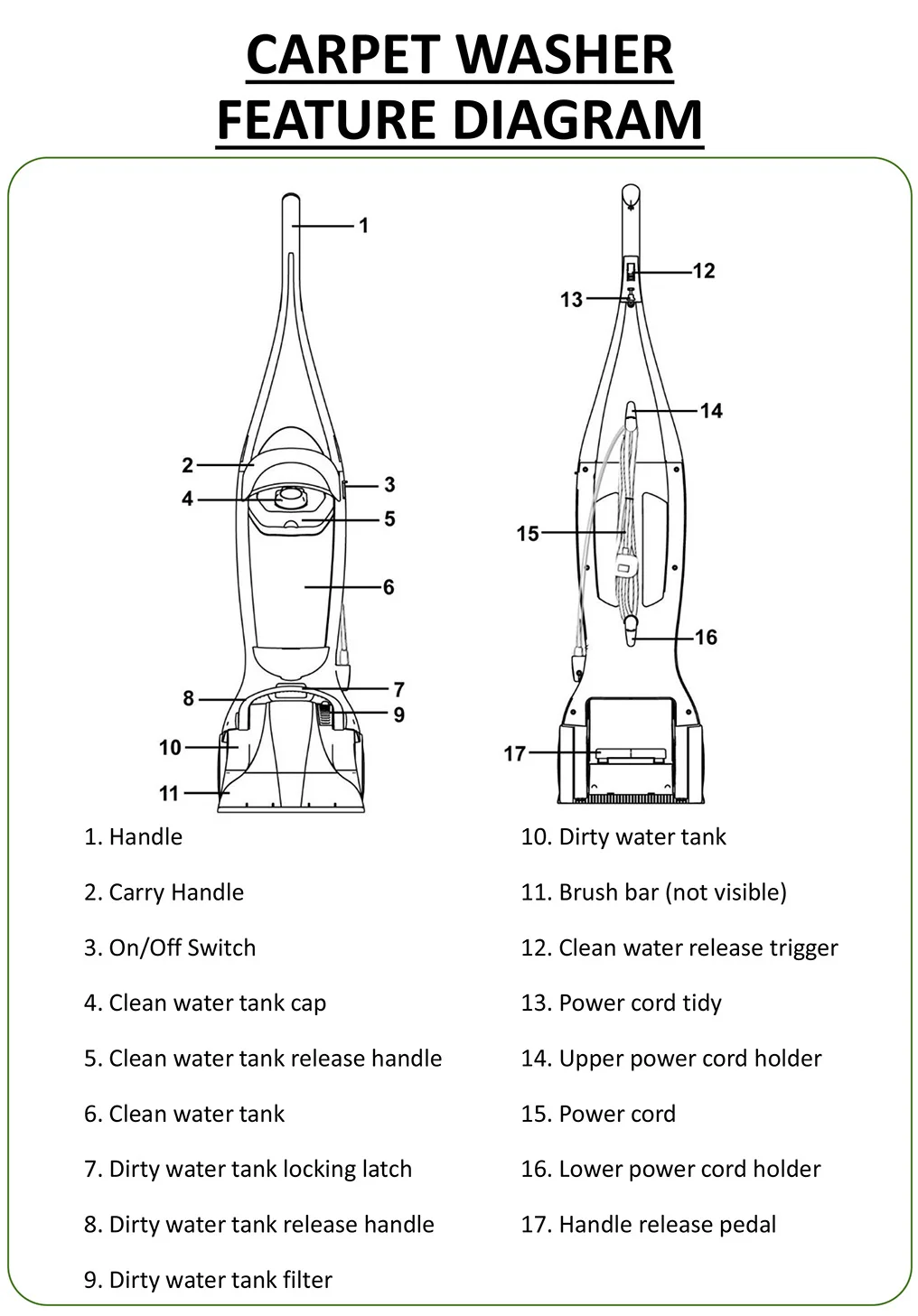 CARPET WASHER
FEATURE DIAGRAM

1
2
3
4
5
6
7
8
9
10
11

12
13
14
15
16
17

1. Handle

2. Carry Handle

3. On/Off Switch

4. Clean water tank cap

5. Clean water tank release handle

6. Clean water tank

7. Dirty water tank locking latch

8. Dirty water tank release handle

9. Dirty water tank filter

10. Dirty water tank

11. Brush bar (not visible)

12. Clean water release trigger

13. Power cord tidy

14. Upper power cord holder

15. Power cord

16. Lower power cord holder

17. Handle release pedal