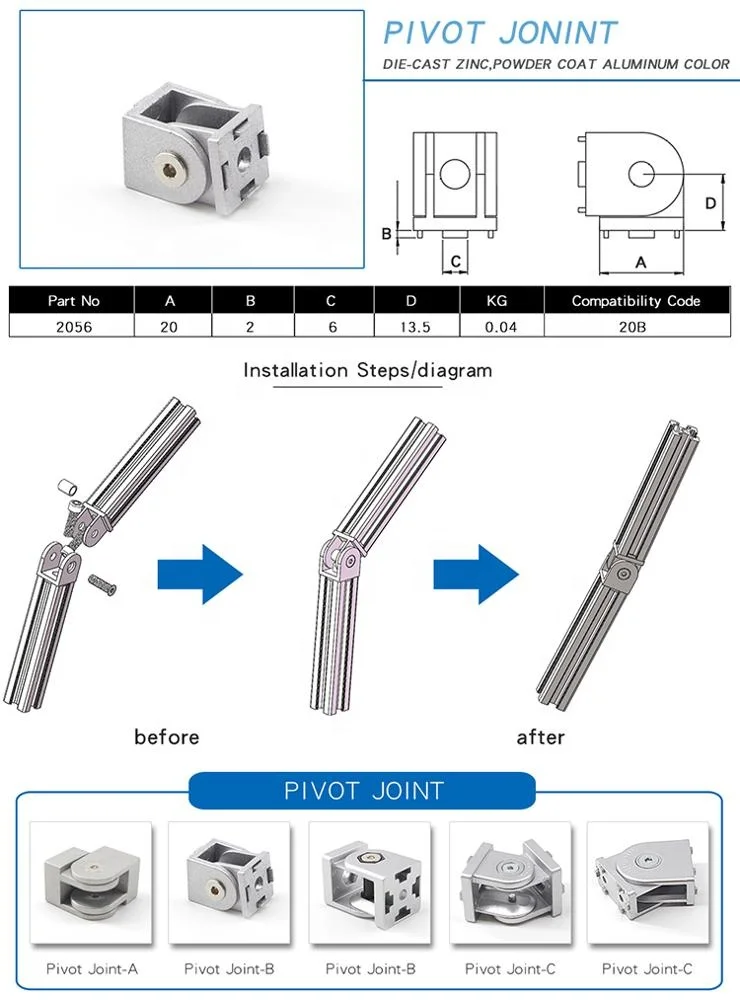 PIVOT JONINT

DIE-CAST ZINC,POWDER COAT ALUMINUM COLOR

B

C

D

A

| Part No | A | B | C | D | KG | Compatibility Code |
|---|---|---|---|---|---|---|
| 2056 | 20 | 2 | 6 | 13.5 | 0.04 | 20B |

Installation Steps/diagram

before

after

PIVOT JOINT

Pivot Joint-A

Pivot Joint-B

Pivot Joint-B

Pivot Joint-C

Pivot Joint-C