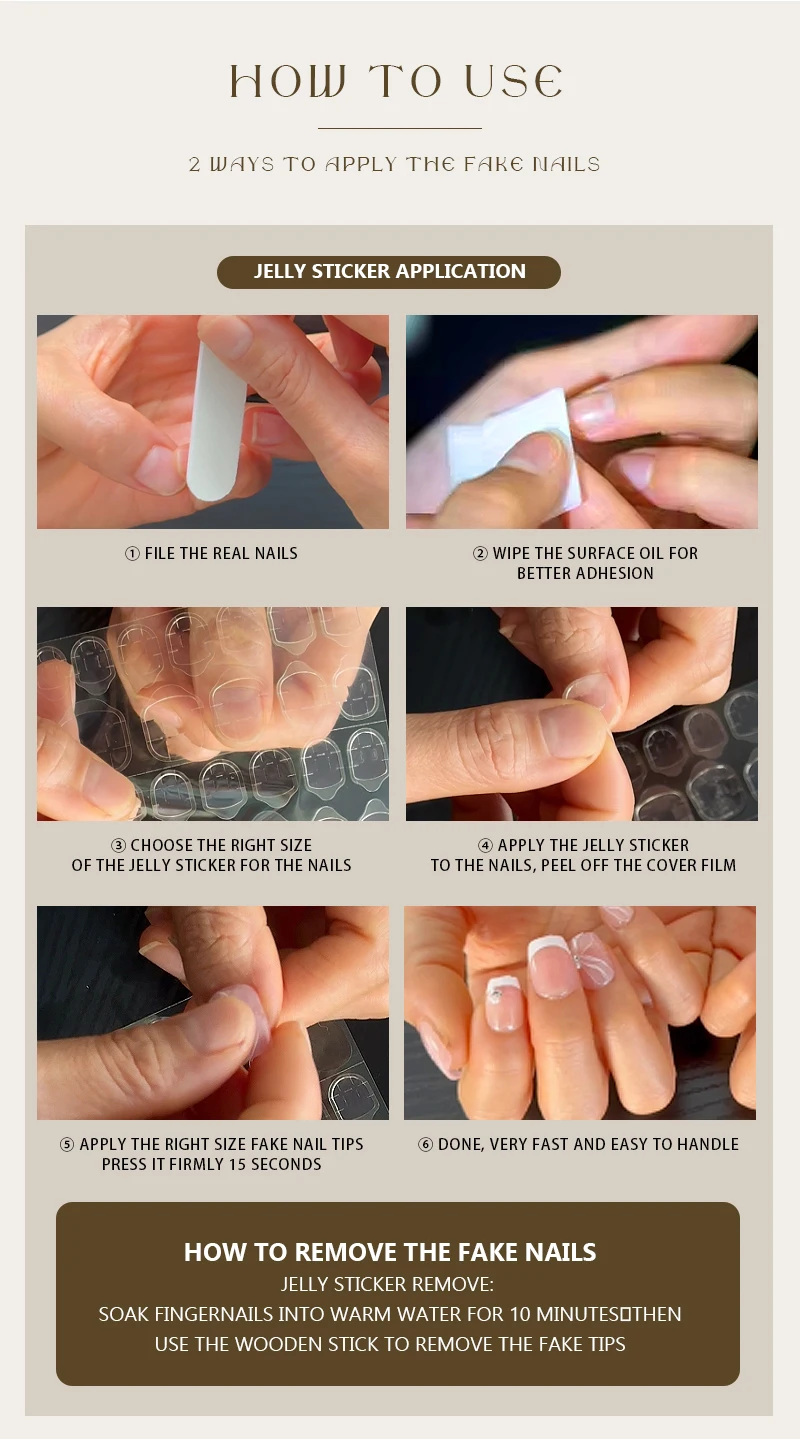 HOW TO USE

2 WAYS TO APPLY THE FAKE NAILS

JELLY STICKER APPLICATION

① FILE THE REAL NAILS

② WIPE THE SURFACE OIL FOR BETTER ADHESION

③ CHOOSE THE RIGHT SIZE OF THE JELLY STICKER FOR THE NAILS

④ APPLY THE JELLY STICKER TO THE NAILS, PEEL OFF THE COVER FILM

⑤ APPLY THE RIGHT SIZE FAKE NAIL TIPS PRESS IT FIRMLY 15 SECONDS

⑥ DONE, VERY FAST AND EASY TO HANDLE

HOW TO REMOVE THE FAKE NAILS

JELLY STICKER REMOVE:

SOAK FINGERNAILS INTO WARM WATER FOR 10 MINUTES□THEN USE THE WOODEN STICK TO REMOVE THE FAKE TIPS