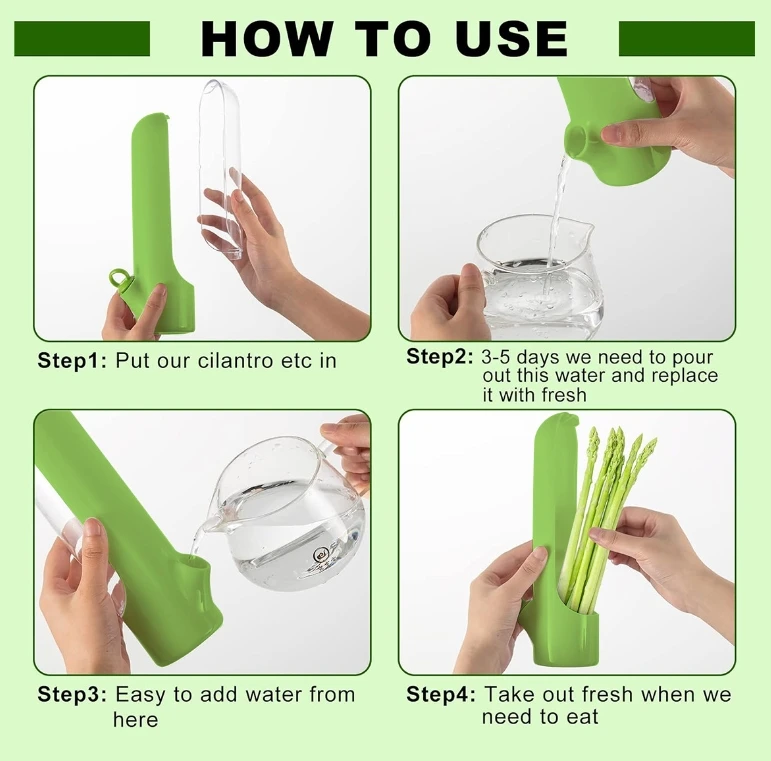 HOW TO USE

Step1: Put our cilantro etc in

Step2: 3-5 days we need to pour out this water and replace it with fresh

Step3: Easy to add water from here

Step4: Take out fresh when we need to eat