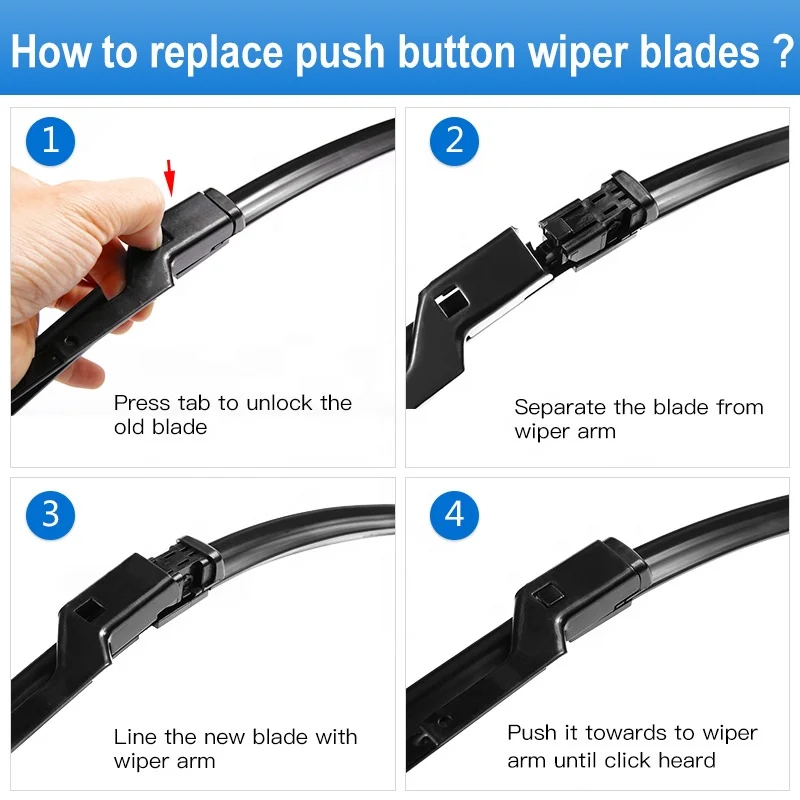 How to replace push button wiper blades ?

1

Press tab to unlock the old blade

2

Separate the blade from wiper arm

3

Line the new blade with wiper arm

4

Push it towards to wiper arm until click heard